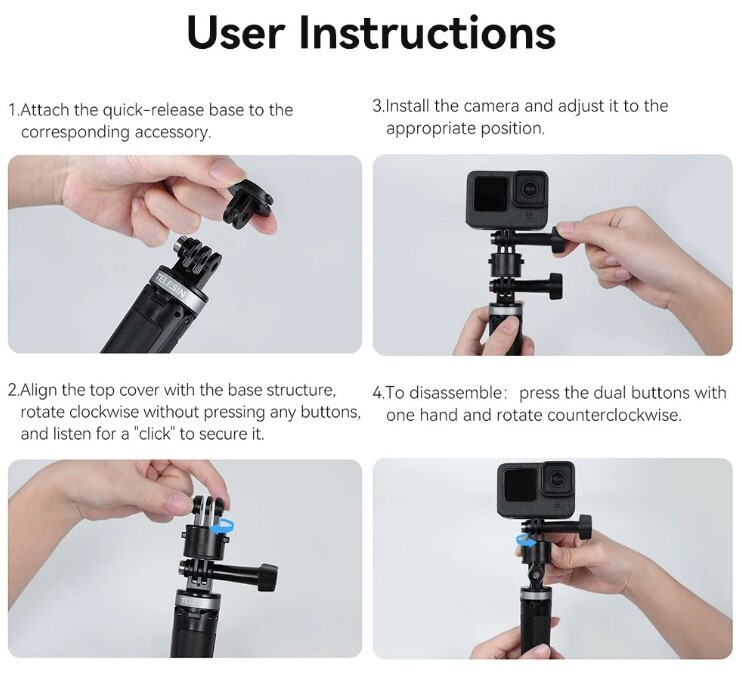 User Instructions

1.Attach the quick-release base to the corresponding accessory.

TELESIN

2.Align the top cover with the base structure, rotate clockwise without pressing any buttons, and listen for a "click" to secure it.

3.Install the camera and adjust it to the appropriate position.

4.To disassemble: press the dual buttons with one hand and rotate counterclockwise.