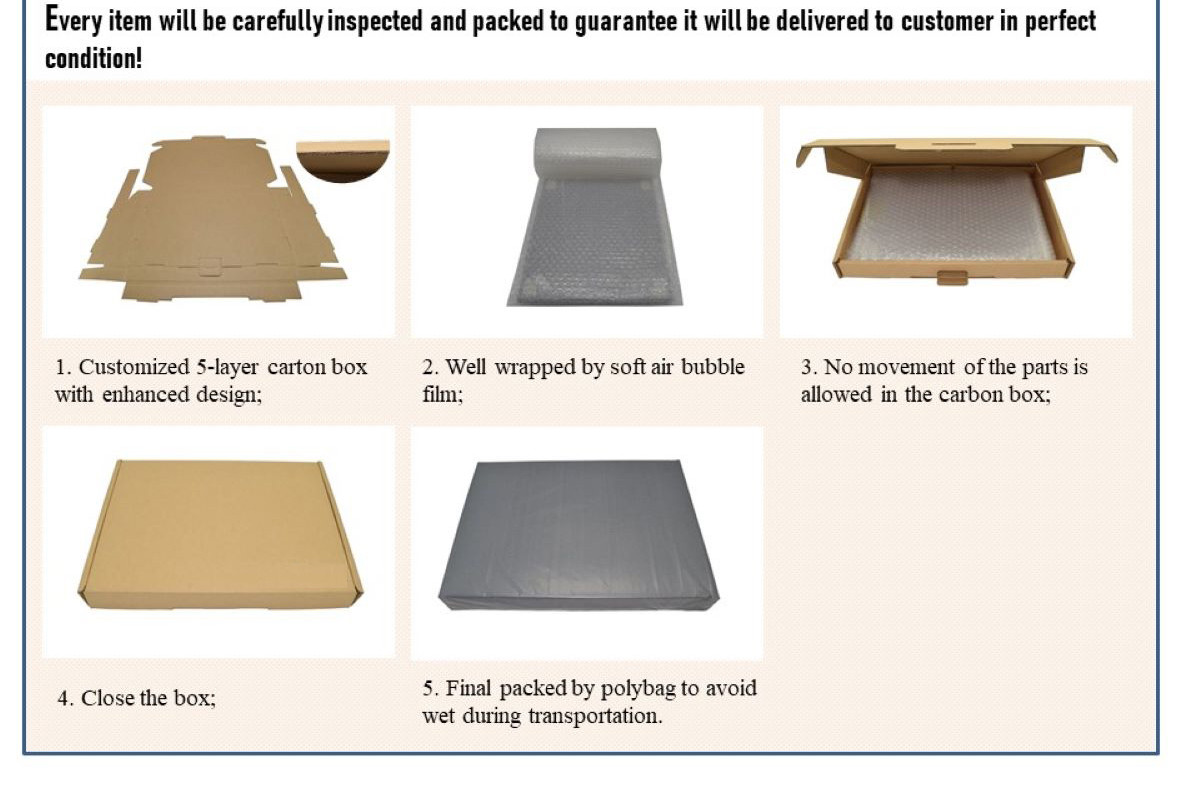 Every item will be carefully inspected and packed to guarantee it will be delivered to customer in perfect condition!

1. Customized 5-layer carton box with enhanced design;

2. Well wrapped by soft air bubble film;

3. No movement of the parts is allowed in the carbon box;

4. Close the box;

5. Final packed by polybag to avoid wet during transportation.