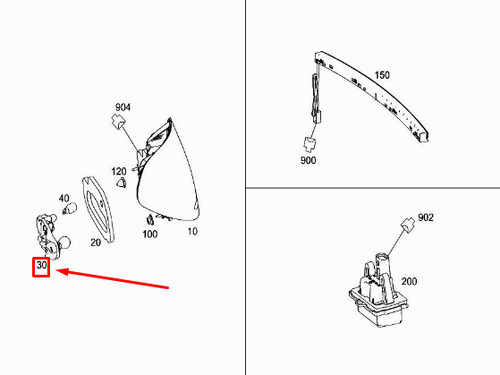 904
120
40
20
100
10
30
150
900
902
200