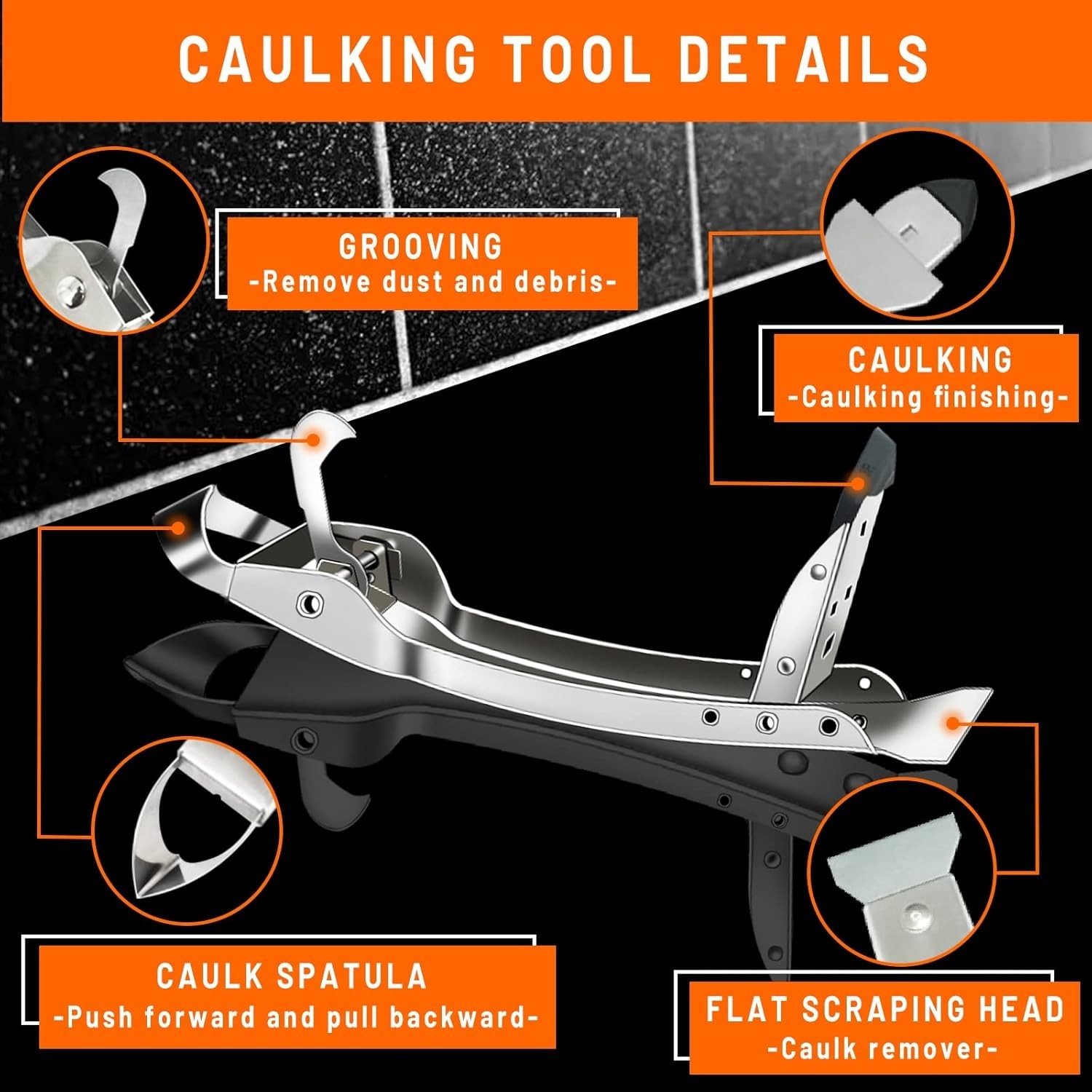 CAULKING TOOL DETAILS

GROOVING
-Remove dust and debris-

CAULKING
-Caulking finishing-

CAULK SPATULA
-Push forward and pull backward-

FLAT SCRAPING HEAD
-Caulk remover-