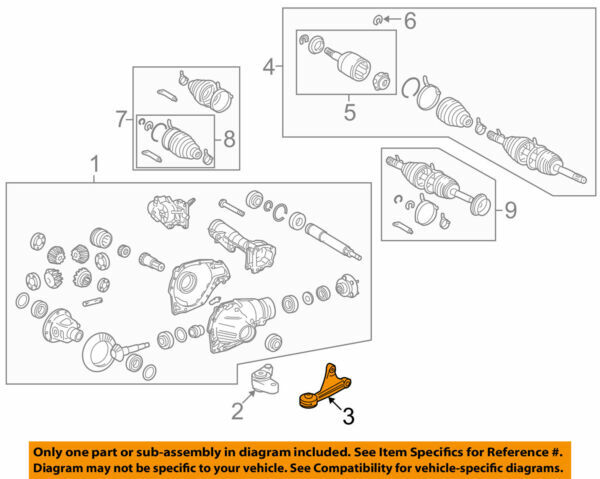 6

4

5

7

8

1

9

2

3

Only one part or sub-assembly in diagram included. See Item Specifics for Reference #. Diagram may not be specific to your vehicle. See Compatibility for vehicle-specific diagrams.