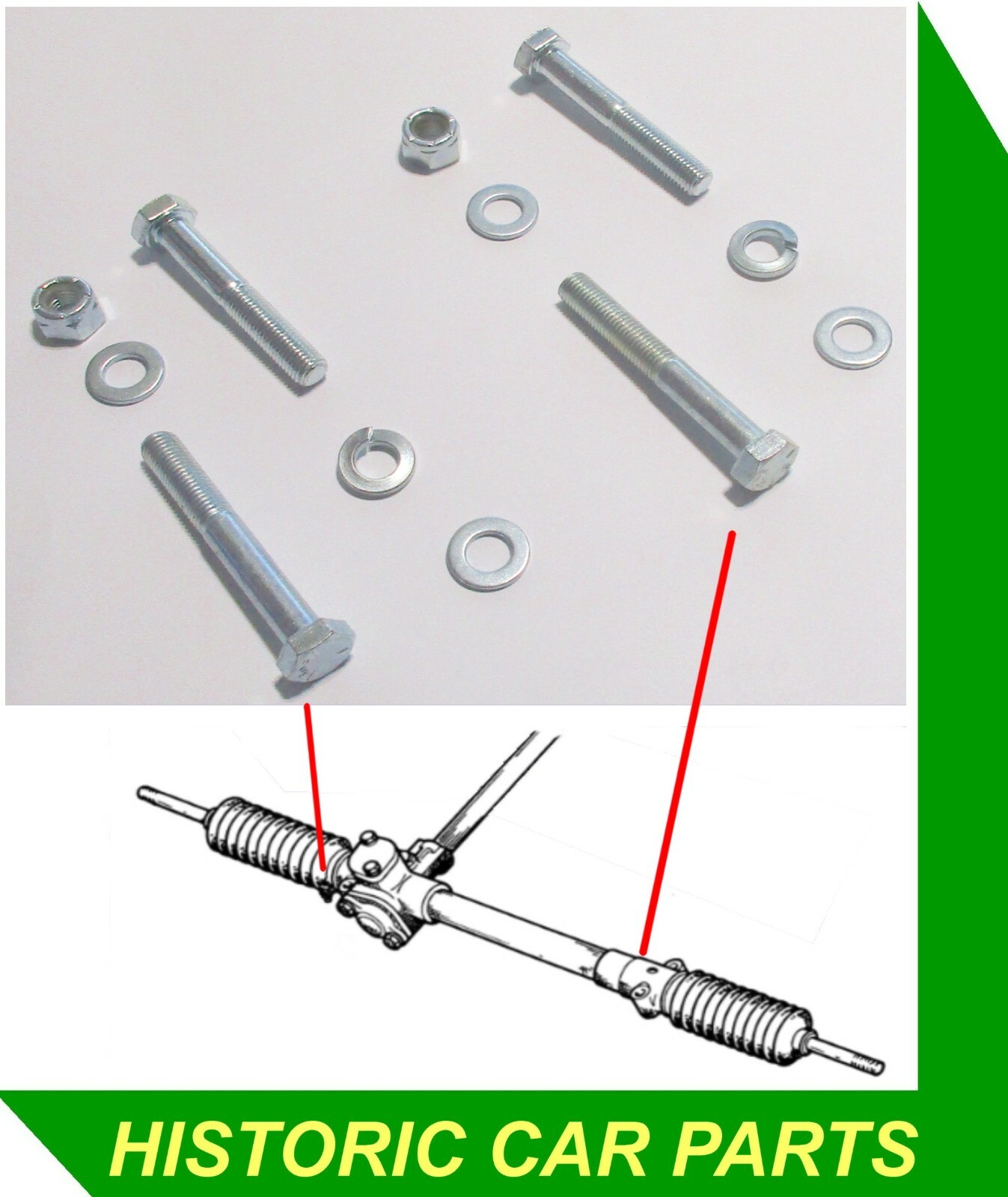 HISTORIC CAR PARTS