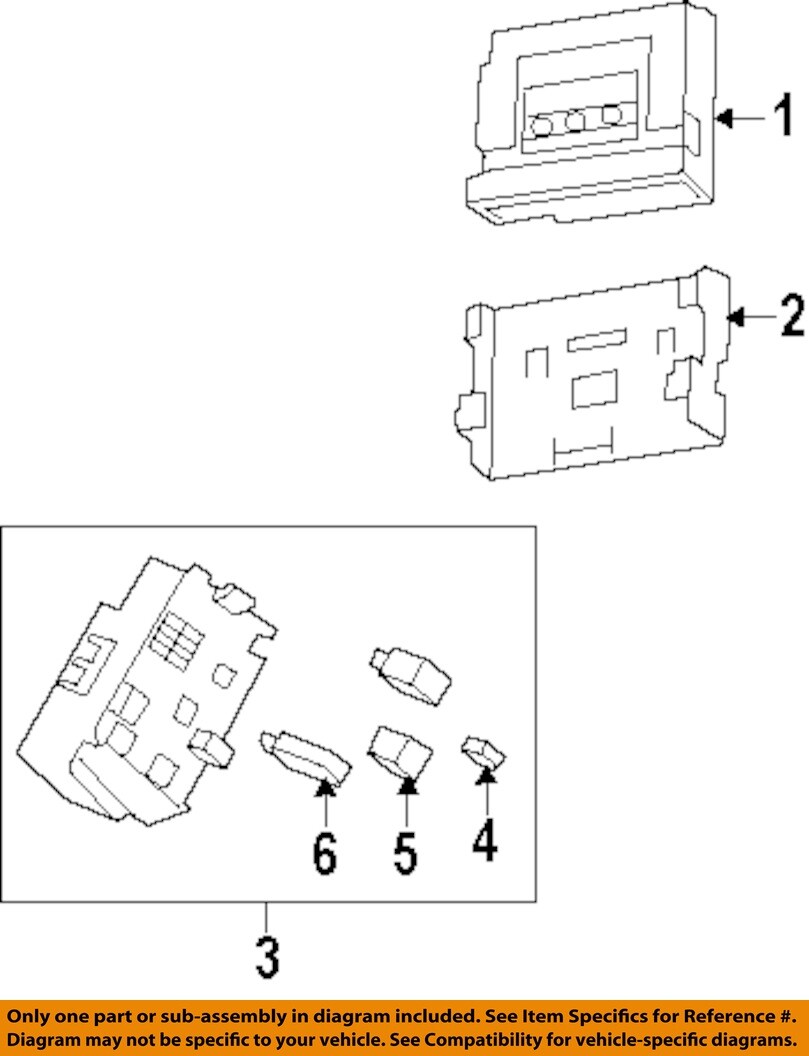 1

2

6 5 4

3

Only one part or sub-assembly in diagram included. See Item Specifics for Reference #.
Diagram may not be specific to your vehicle. See Compatibility for vehicle-specific diagrams.