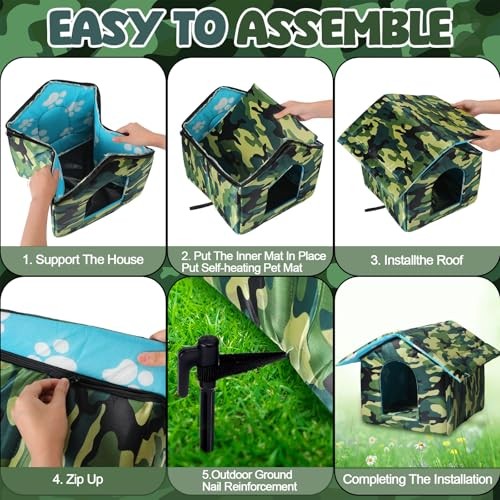 EASY TO ASSEMBLE

1. Support The House

2. Put The Inner Mat In Place
Put Self-heating Pet Mat

3. Installthe Roof

4. Zip Up

5.Outdoor Ground
Nail Reinforcement

Completing The Installation