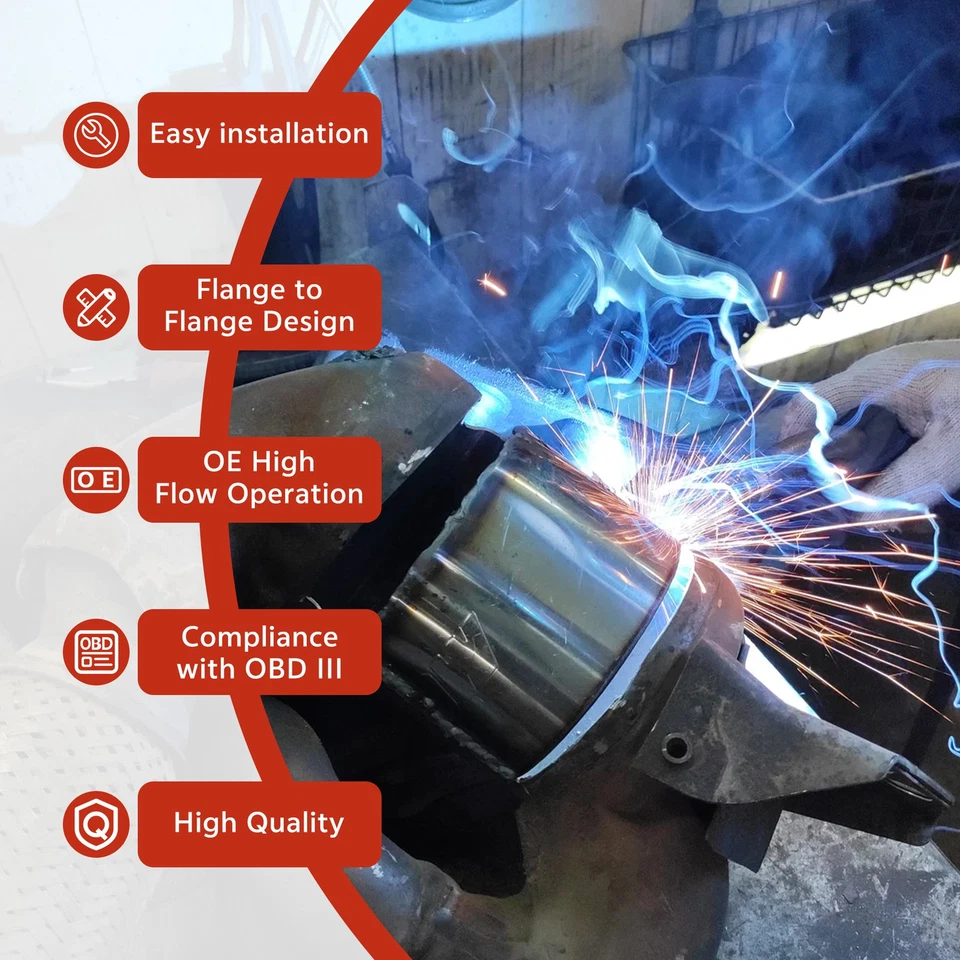 Easy installation

Flange to Flange Design

O E

OE High Flow Operation

OBD

Compliance with OBD III

Q

High Quality