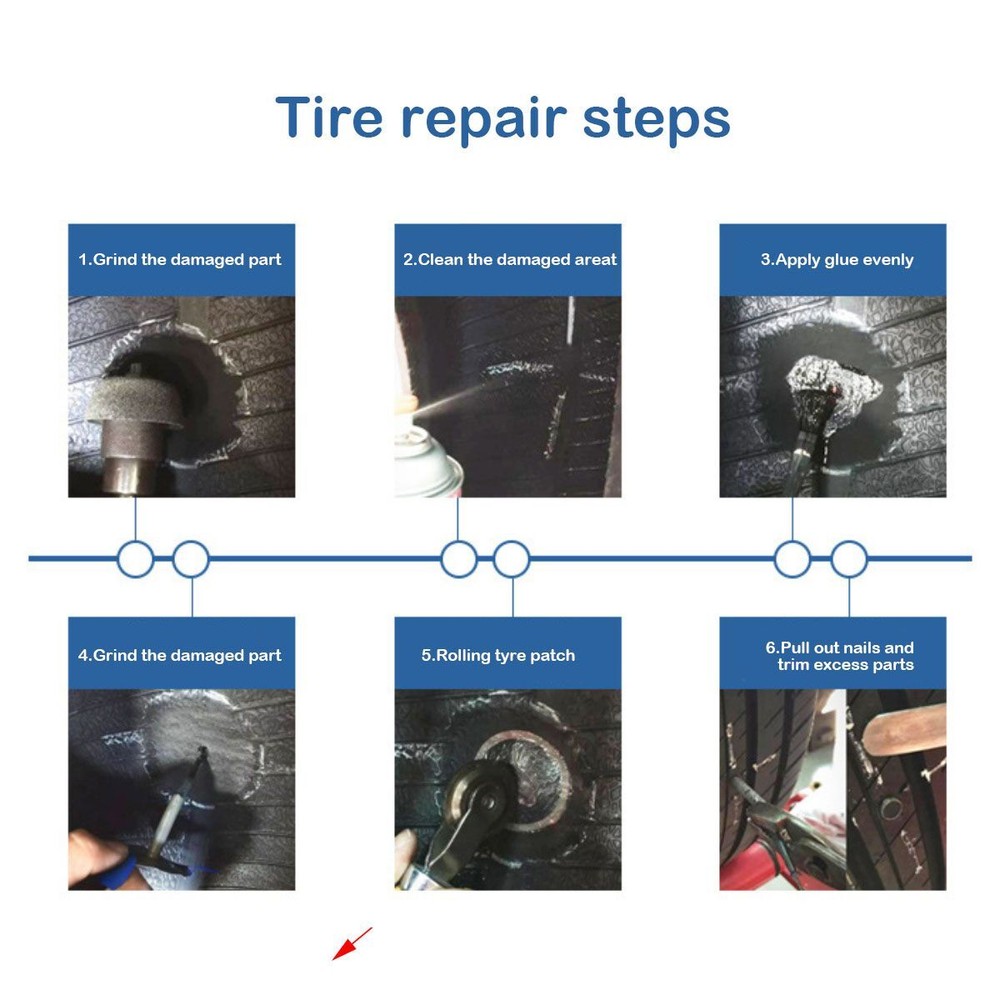 Tire repair steps

1.Grind the damaged part

2.Clean the damaged areat

3.Apply glue evenly

4.Grind the damaged part

5.Rolling tyre patch

6.Pull out nails and trim excess parts