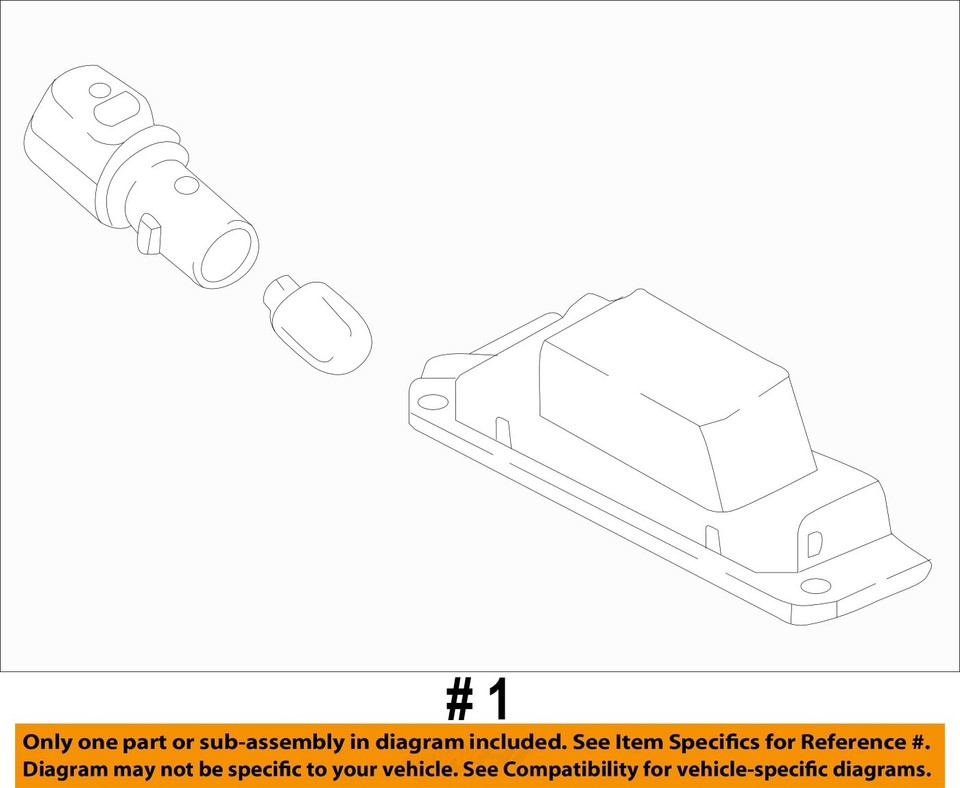 # 1

Only one part or sub-assembly in diagram included. See Item Specifics for Reference #. Diagram may not be specific to your vehicle. See Compatibility for vehicle-specific diagrams.