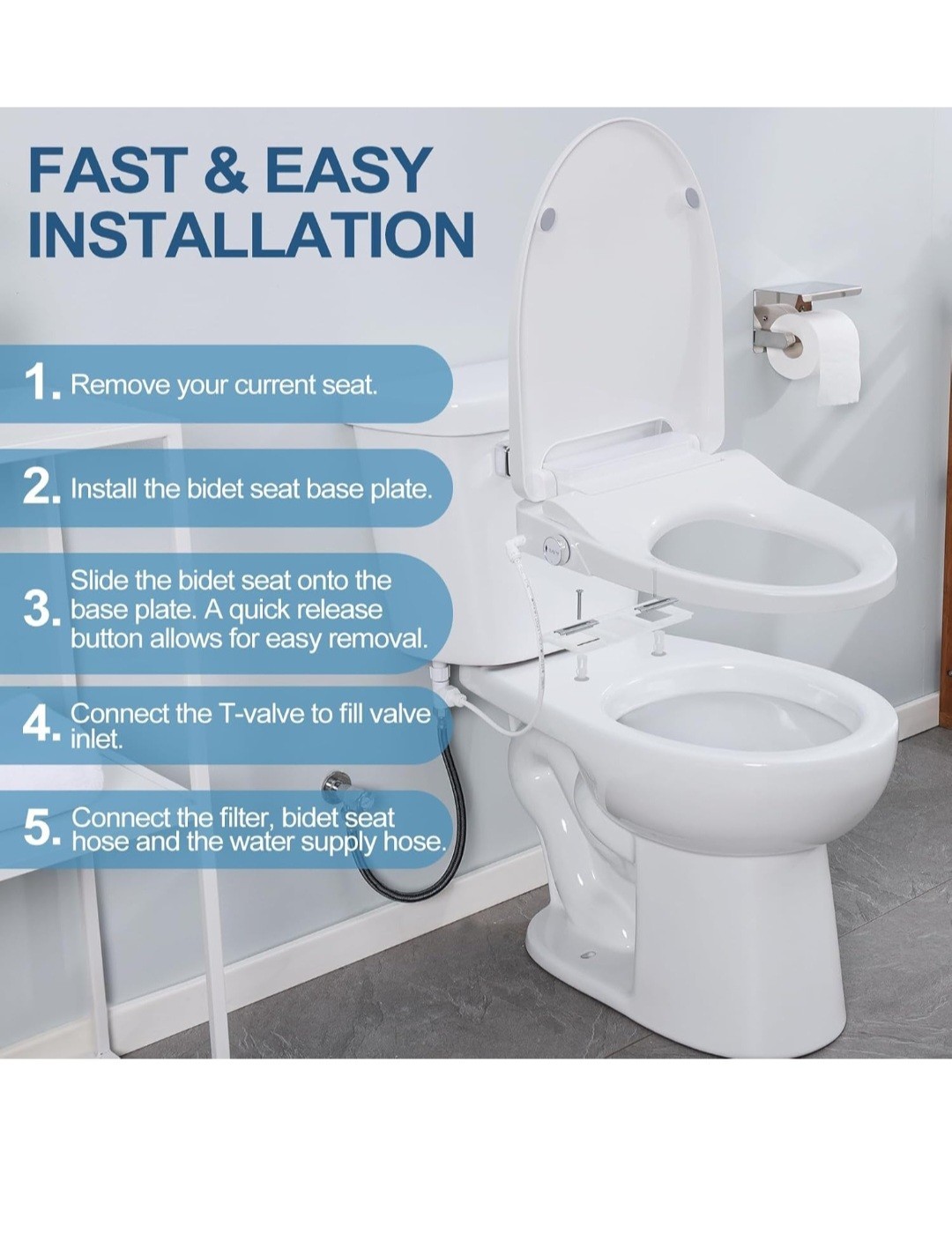 FAST & EASY INSTALLATION

1. Remove your current seat.

2. Install the bidet seat base plate.

3. Slide the bidet seat onto the base plate. A quick release button allows for easy removal.

4. Connect the T-valve to fill valve inlet.

5. Connect the filter, bidet seat hose and the water supply hose.