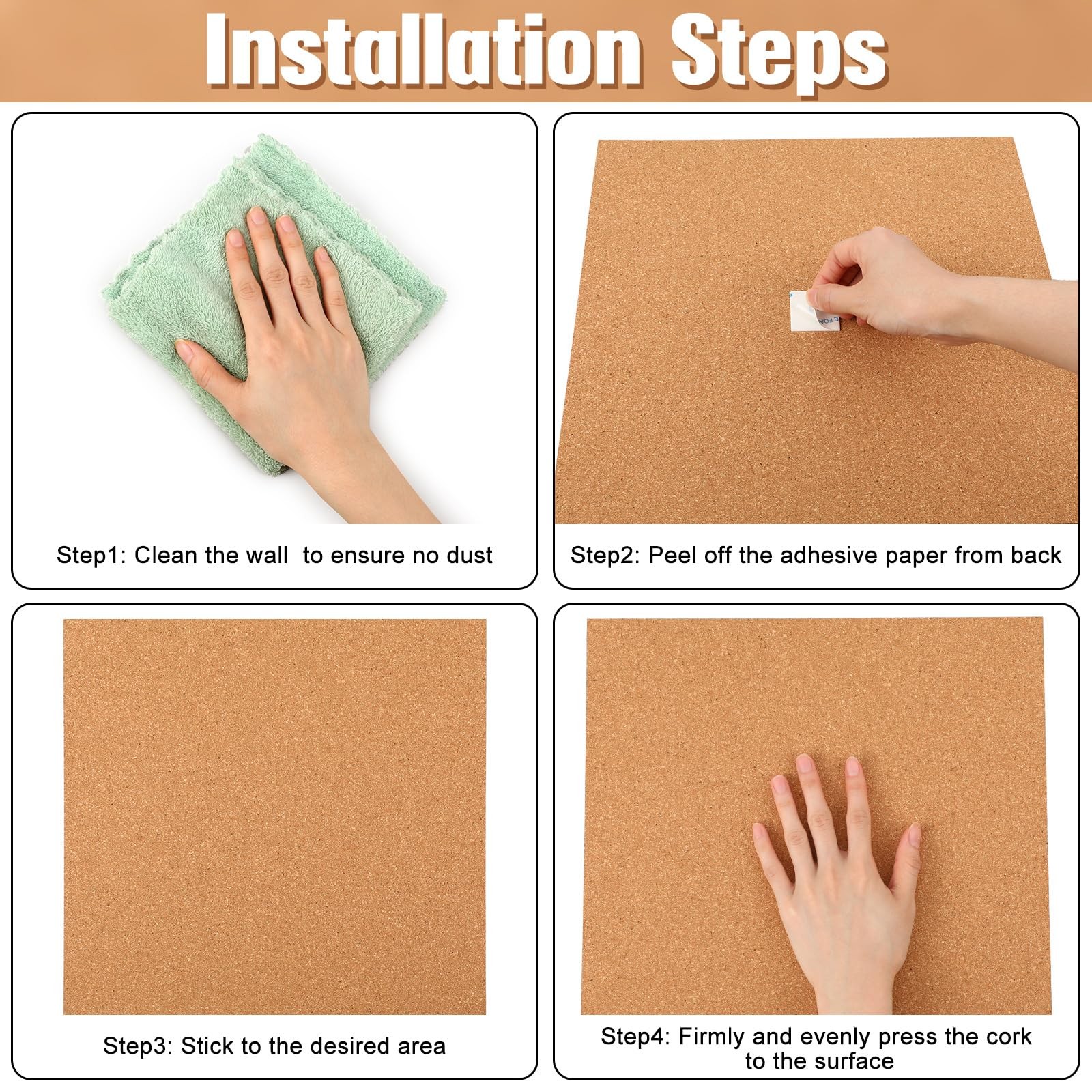 Installation Steps

Step1: Clean the wall to ensure no dust

Step2: Peel off the adhesive paper from back

Step3: Stick to the desired area

Step4: Firmly and evenly press the cork to the surface