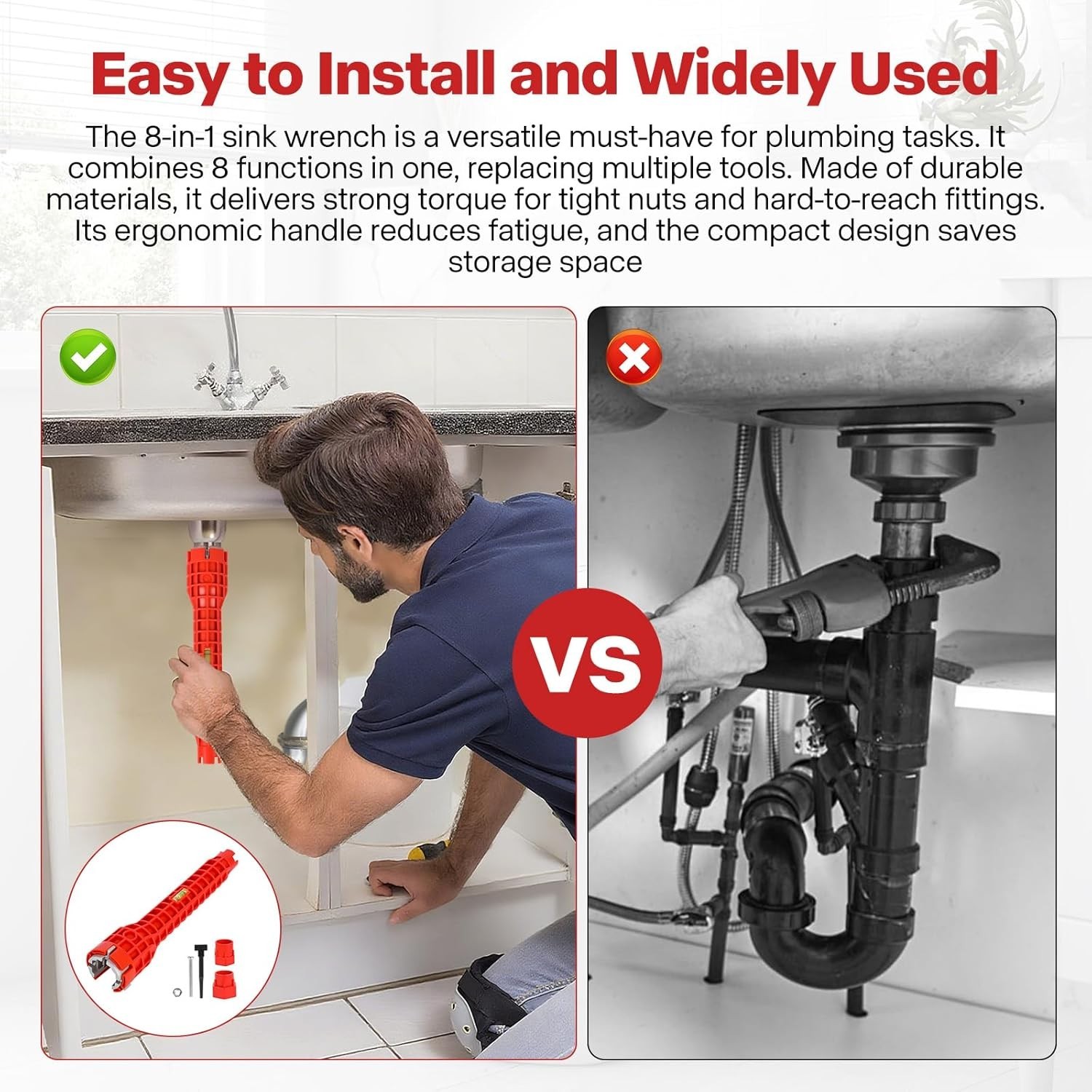 Easy to Install and Widely Used

The 8-in-1 sink wrench is a versatile must-have for plumbing tasks. It combines 8 functions in one, replacing multiple tools. Made of durable materials, it delivers strong torque for tight nuts and hard-to-reach fittings. Its ergonomic handle reduces fatigue, and the compact design saves storage space

VS