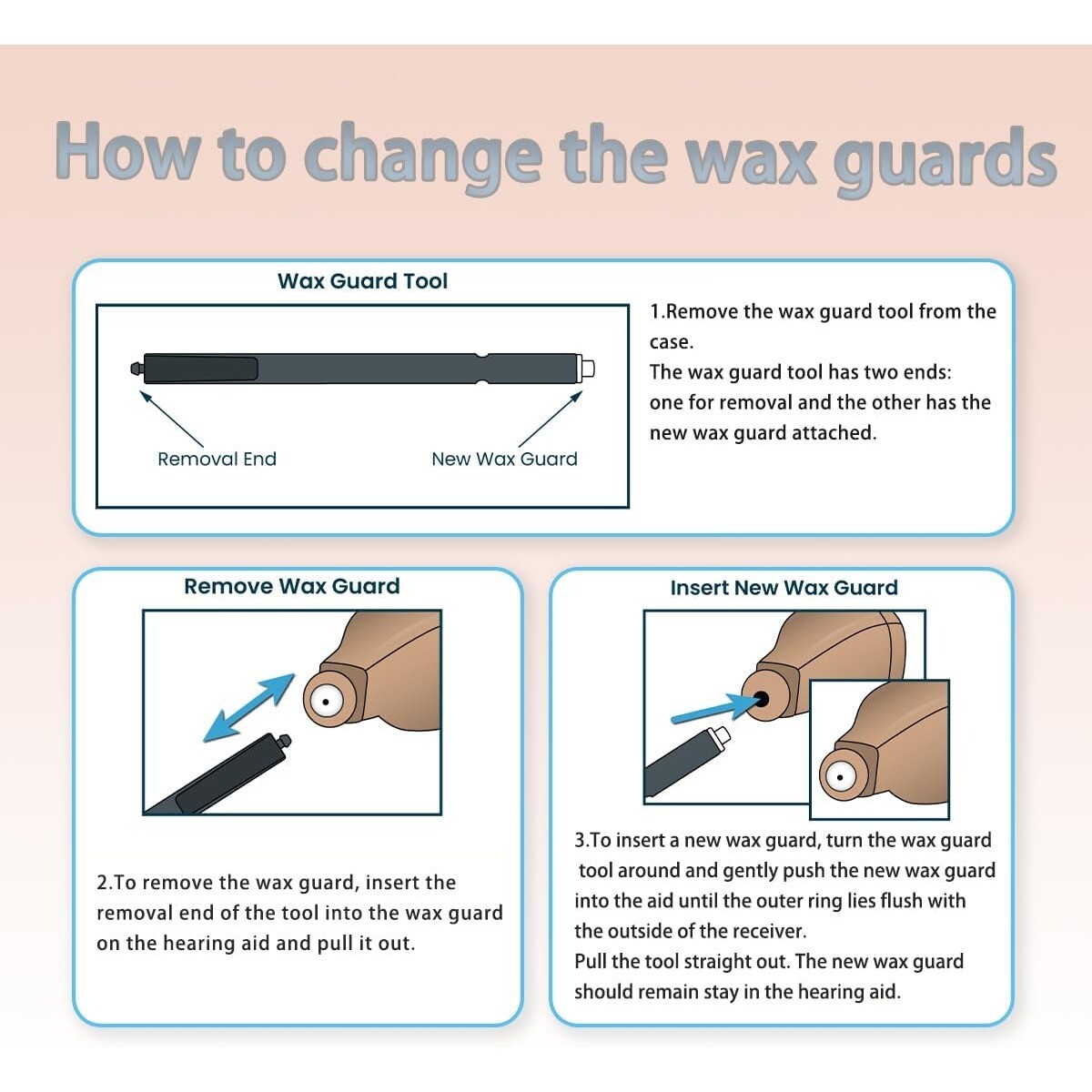 How to change the wax guards

Wax Guard Tool

Removal End

New Wax Guard

1.Remove the wax guard tool from the case.
The wax guard tool has two ends: one for removal and the other has the new wax guard attached.

Remove Wax Guard

2.To remove the wax guard, insert the removal end of the tool into the wax guard on the hearing aid and pull it out.

Insert New Wax Guard

3.To insert a new wax guard, turn the wax guard tool around and gently push the new wax guard into the aid until the outer ring lies flush with the outside of the receiver.
Pull the tool straight out. The new wax guard should remain stay in the hearing aid.