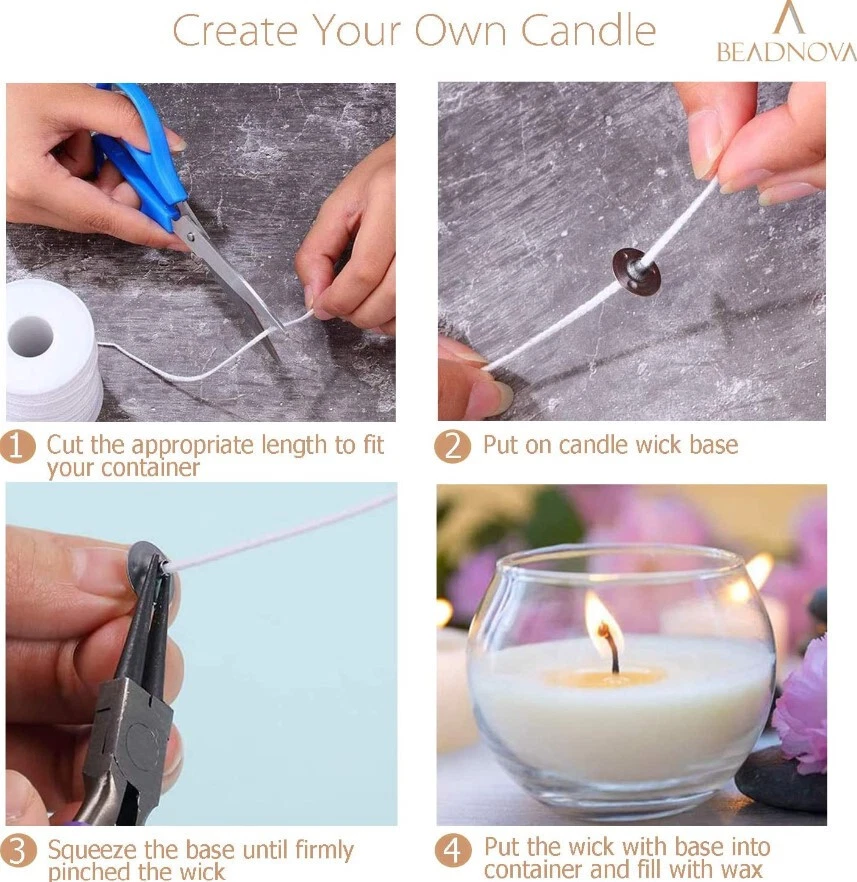 Create Your Own Candle

BEADNOVA

1 Cut the appropriate length to fit your container

2 Put on candle wick base

3 Squeeze the base until firmly pinched the wick

4 Put the wick with base into container and fill with wax