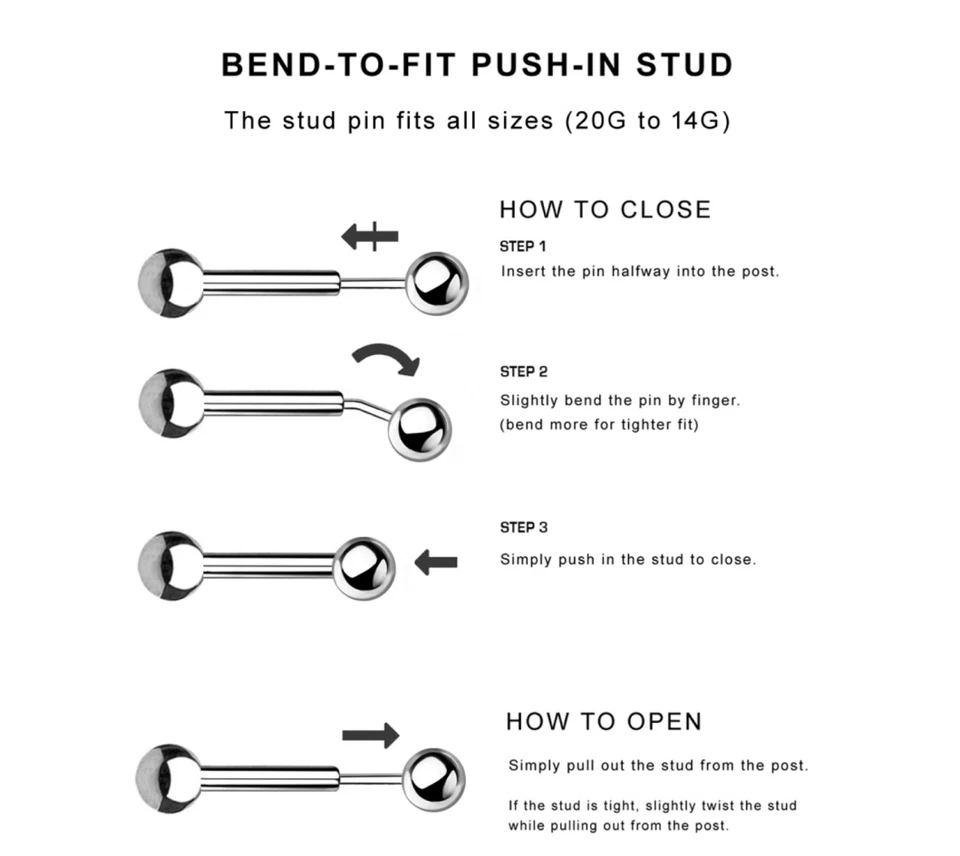 BEND-TO-FIT PUSH-IN STUD

The stud pin fits all sizes (20G to 14G)

HOW TO CLOSE

STEP 1
Insert the pin halfway into the post.

STEP 2
Slightly bend the pin by finger.
(bend more for tighter fit)

STEP 3
Simply push in the stud to close.

HOW TO OPEN

Simply pull out the stud from the post.

If the stud is tight, slightly twist the stud while pulling out from the post.