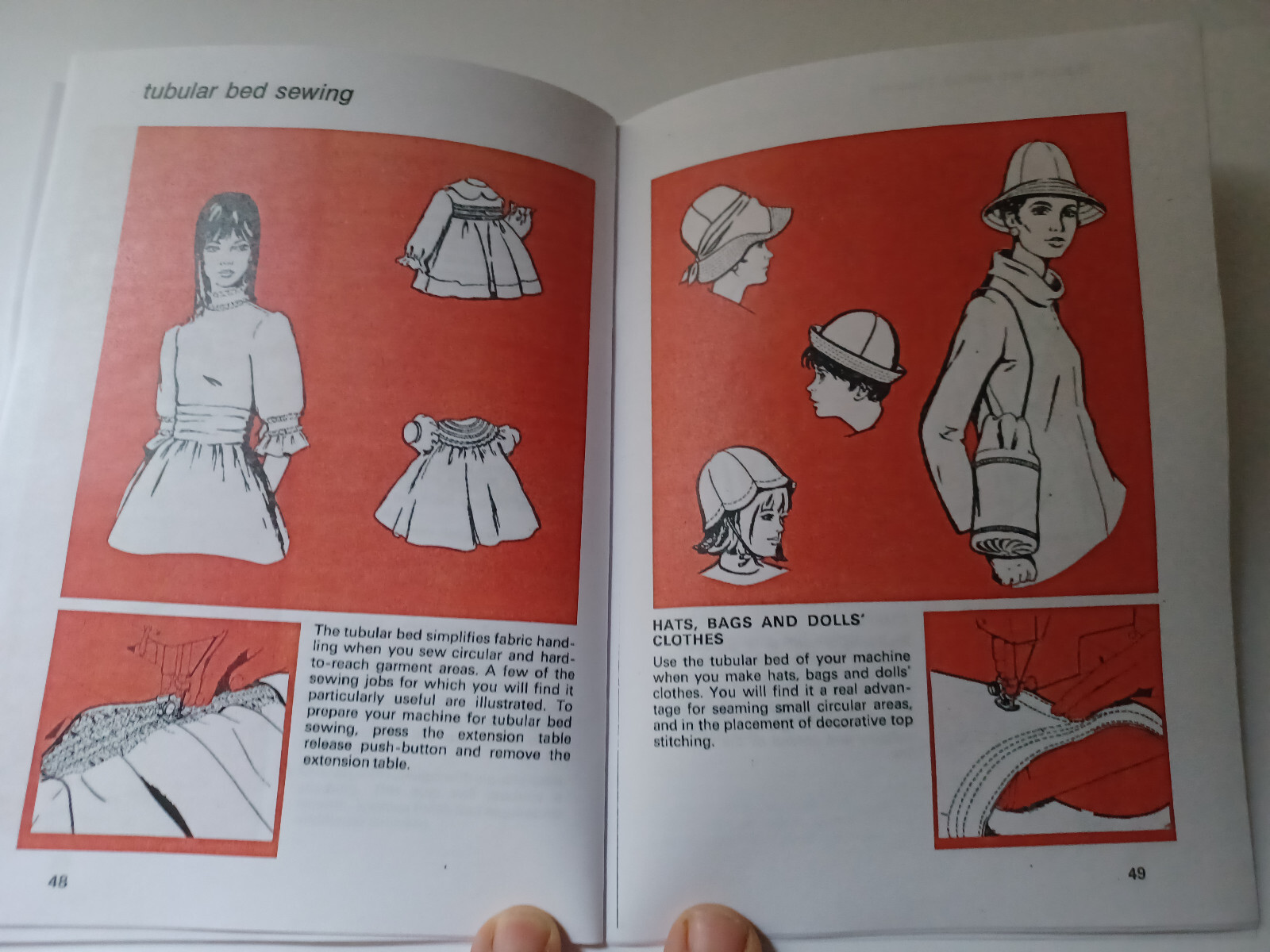 tubular bed sewing

The tubular bed simplifies fabric handling when you sew circular and hard-to-reach garment areas. A few of the sewing jobs for which you will find it particularly useful are illustrated. To prepare your machine for tubular bed sewing, press the extension table release push-button and remove the extension table.

48

HATS, BAGS AND DOLLS' CLOTHES

Use the tubular bed of your machine when you make hats, bags and dolls' clothes. You will find it a real advantage for seaming small circular areas, and in the placement of decorative top stitching.

49