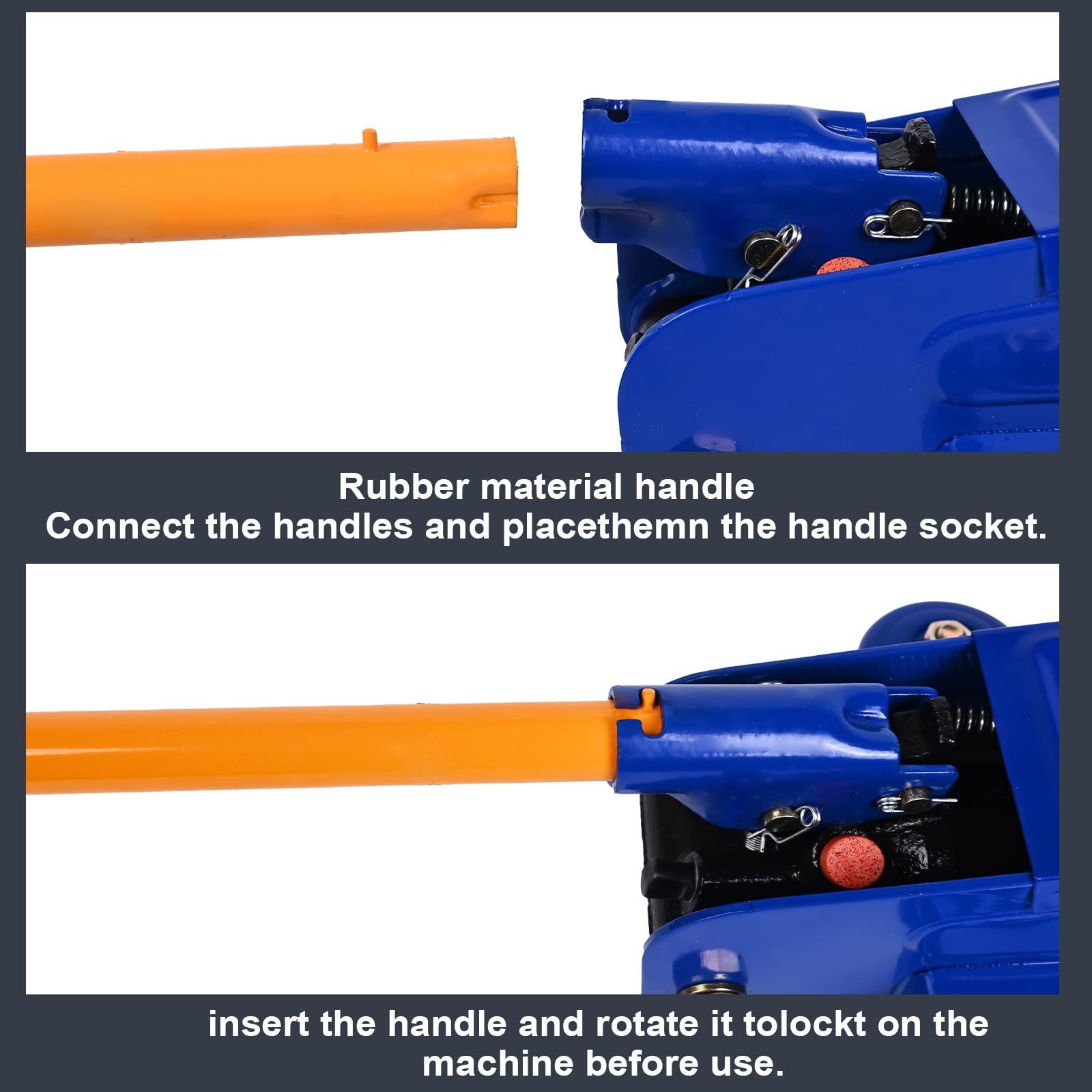 Rubber material handle
Connect the handles and placethemn the handle socket.

insert the handle and rotate it tolockt on the machine before use.