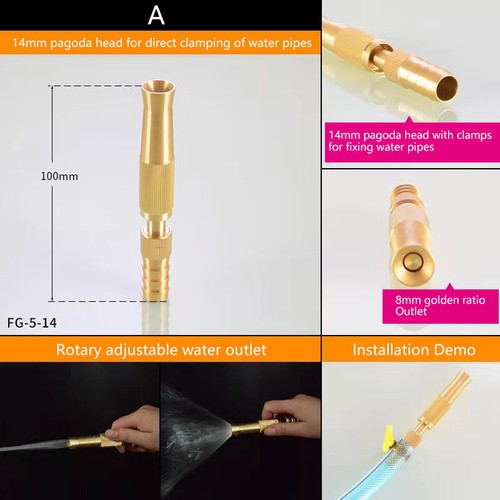 A

14mm pagoda head for direct clamping of water pipes

100mm

FG-5-14

14mm pagoda head with clamps for fixing water pipes

8mm golden ratio Outlet

Rotary adjustable water outlet

Installation Demo