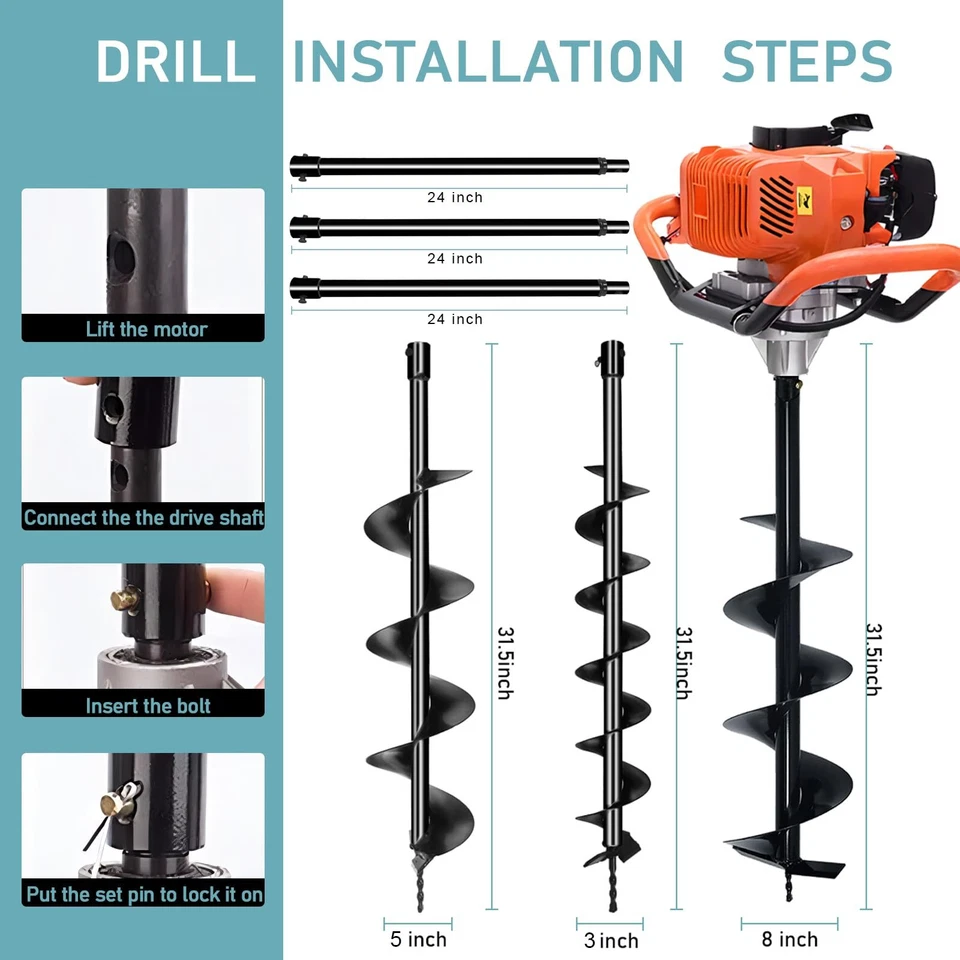 DRILL INSTALLATION STEPS

Lift the motor

Connect the the drive shaft

Insert the bolt

Put the set pin to lock it on

24 inch

24 inch

24 inch

31.5inch

31.5inch

31.5inch

5 inch

3 inch

8 inch