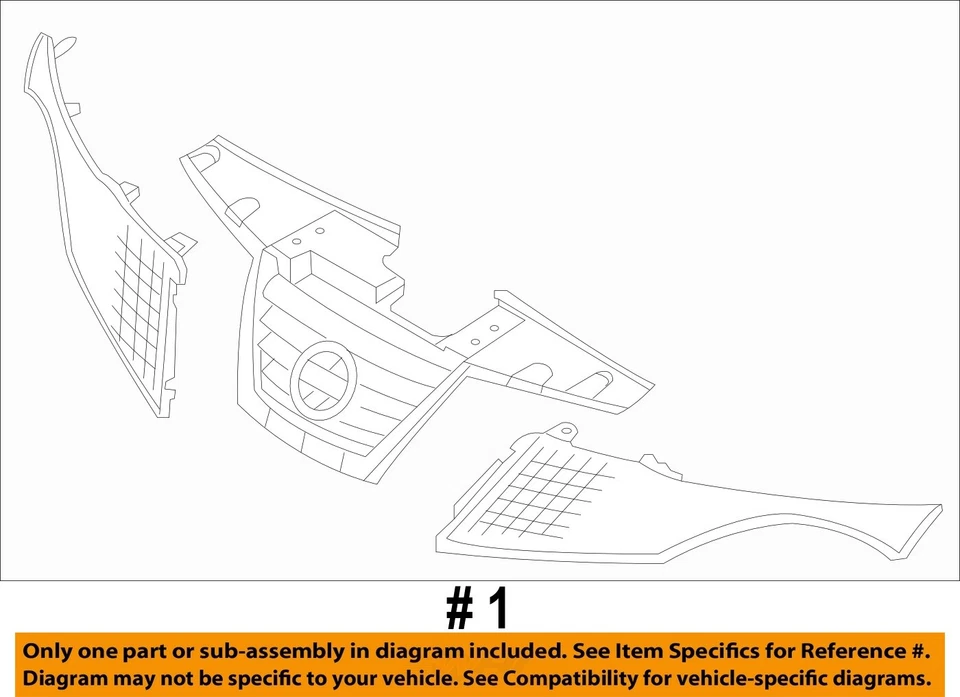 # 1

Only one part or sub-assembly in diagram included. See Item Specifics for Reference #.
Diagram may not be specific to your vehicle. See Compatibility for vehicle-specific diagrams.