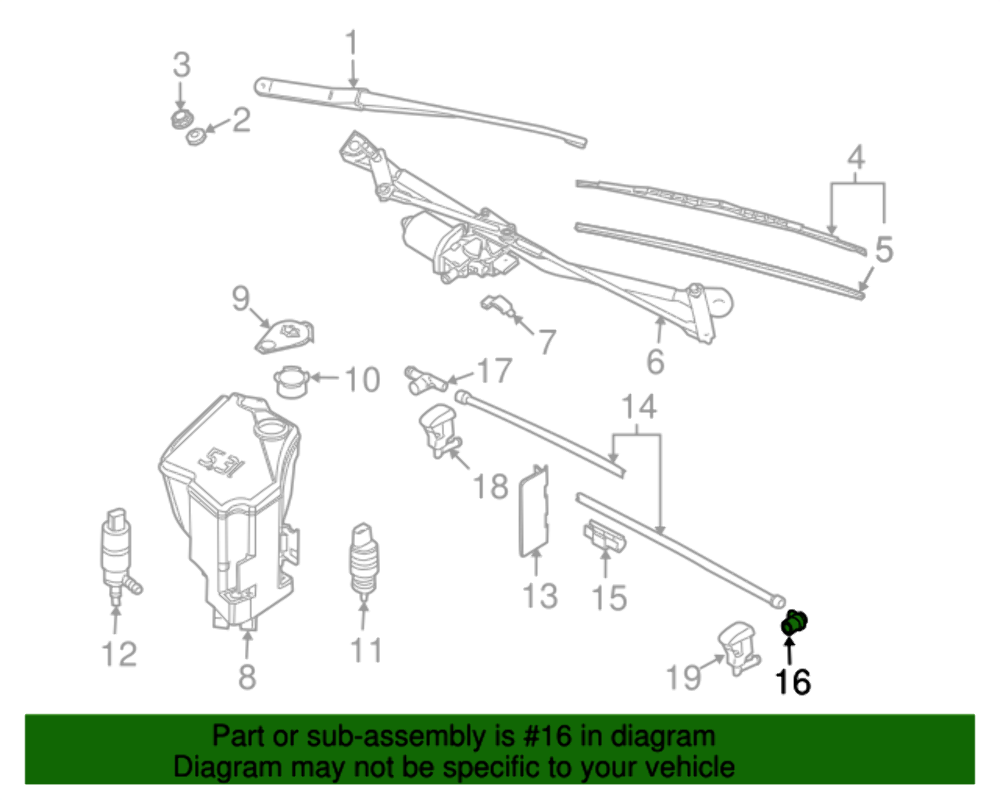 1
3
2
4
5
9
7
6
10
17
14
18
13
15
12
8
11
19
16

Part or sub-assembly is #16 in diagram
Diagram may not be specific to your vehicle