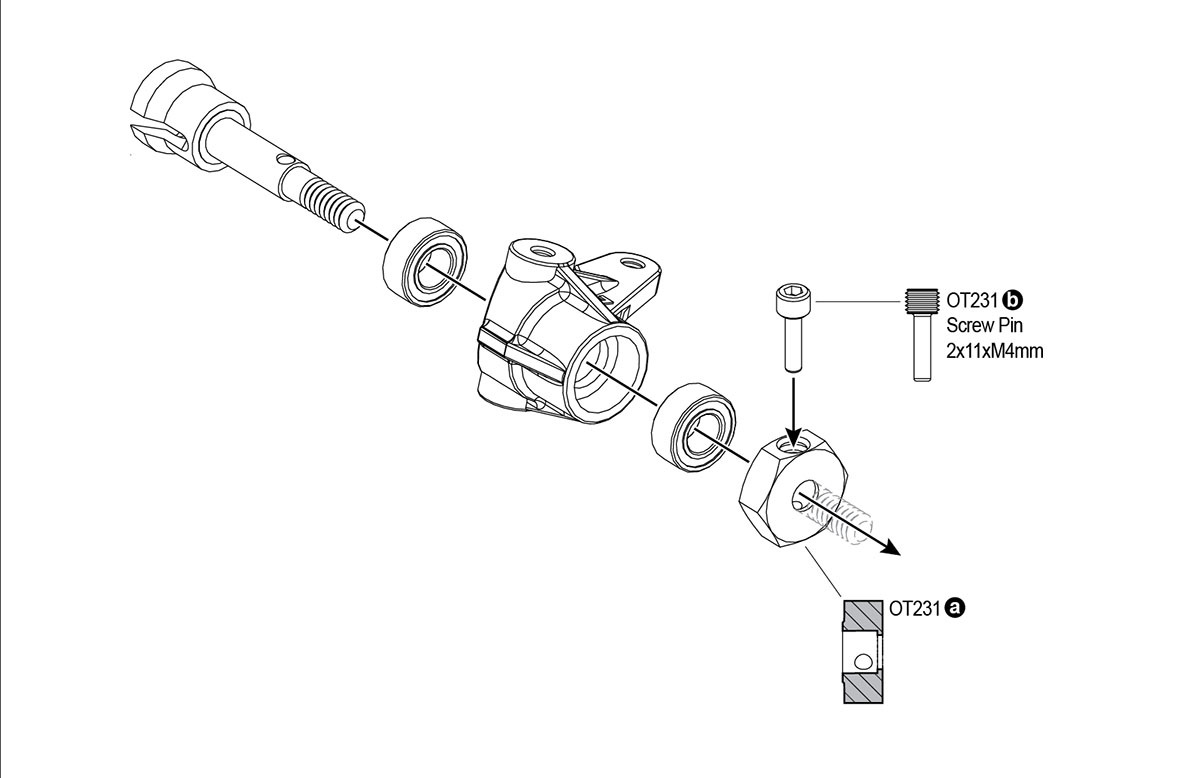 OT231 b
Screw Pin
2x11xM4mm

OT231 a