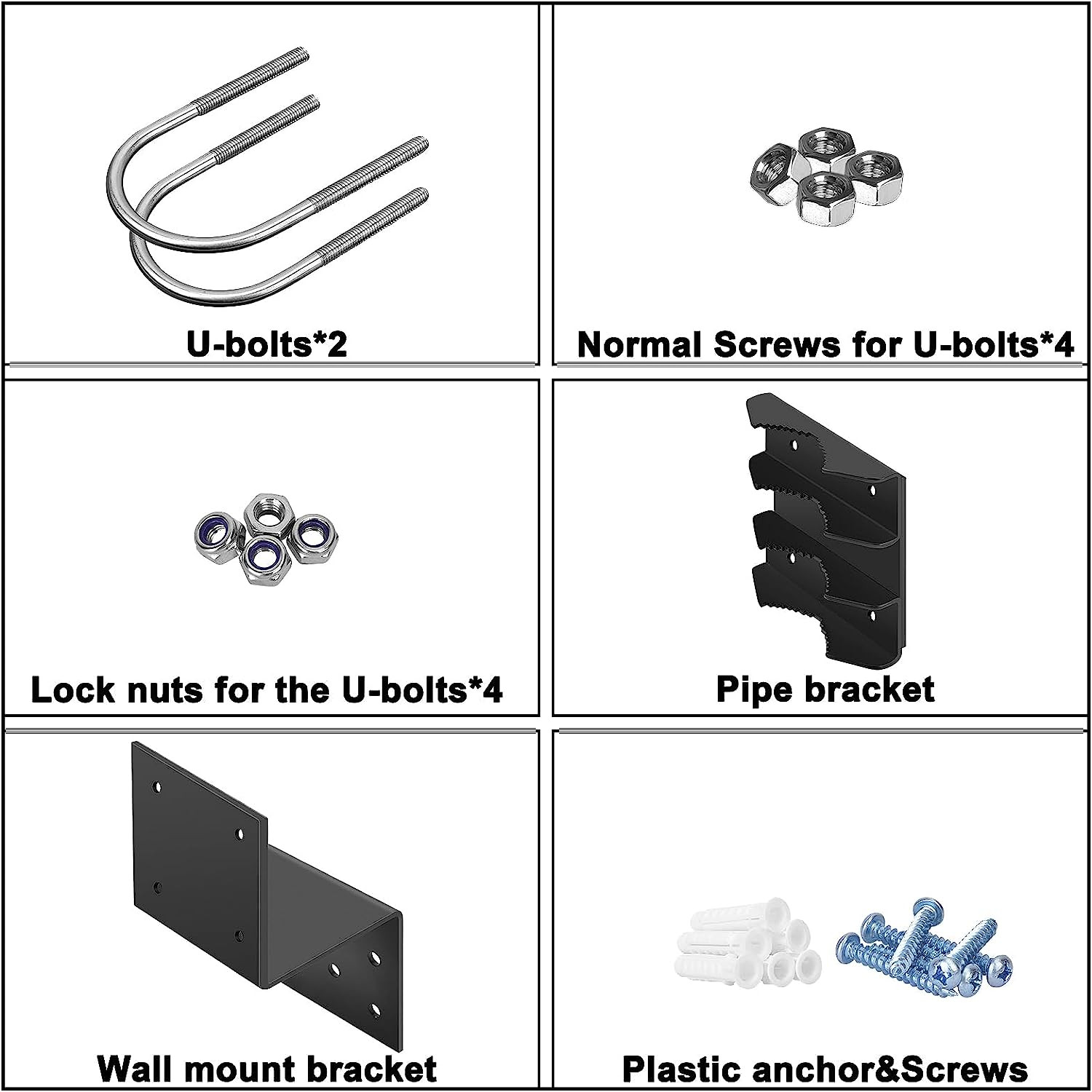 U-bolts*2

Normal Screws for U-bolts*4

Lock nuts for the U-bolts*4

Pipe bracket

Wall mount bracket

Plastic anchor&Screws