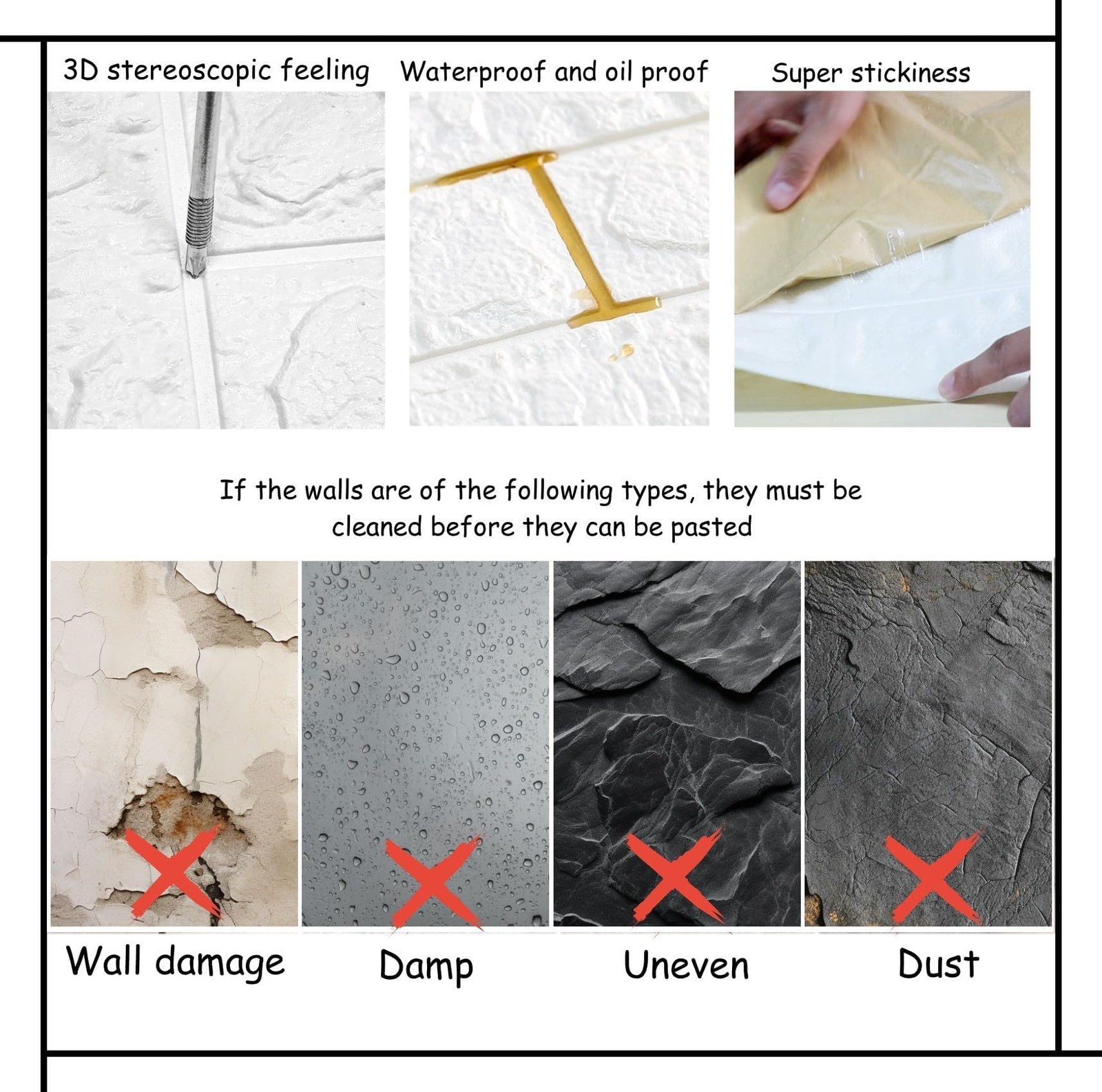 3D stereoscopic feeling

Waterproof and oil proof

Super stickiness

If the walls are of the following types, they must be cleaned before they can be pasted

Wall damage

Damp

Uneven

Dust