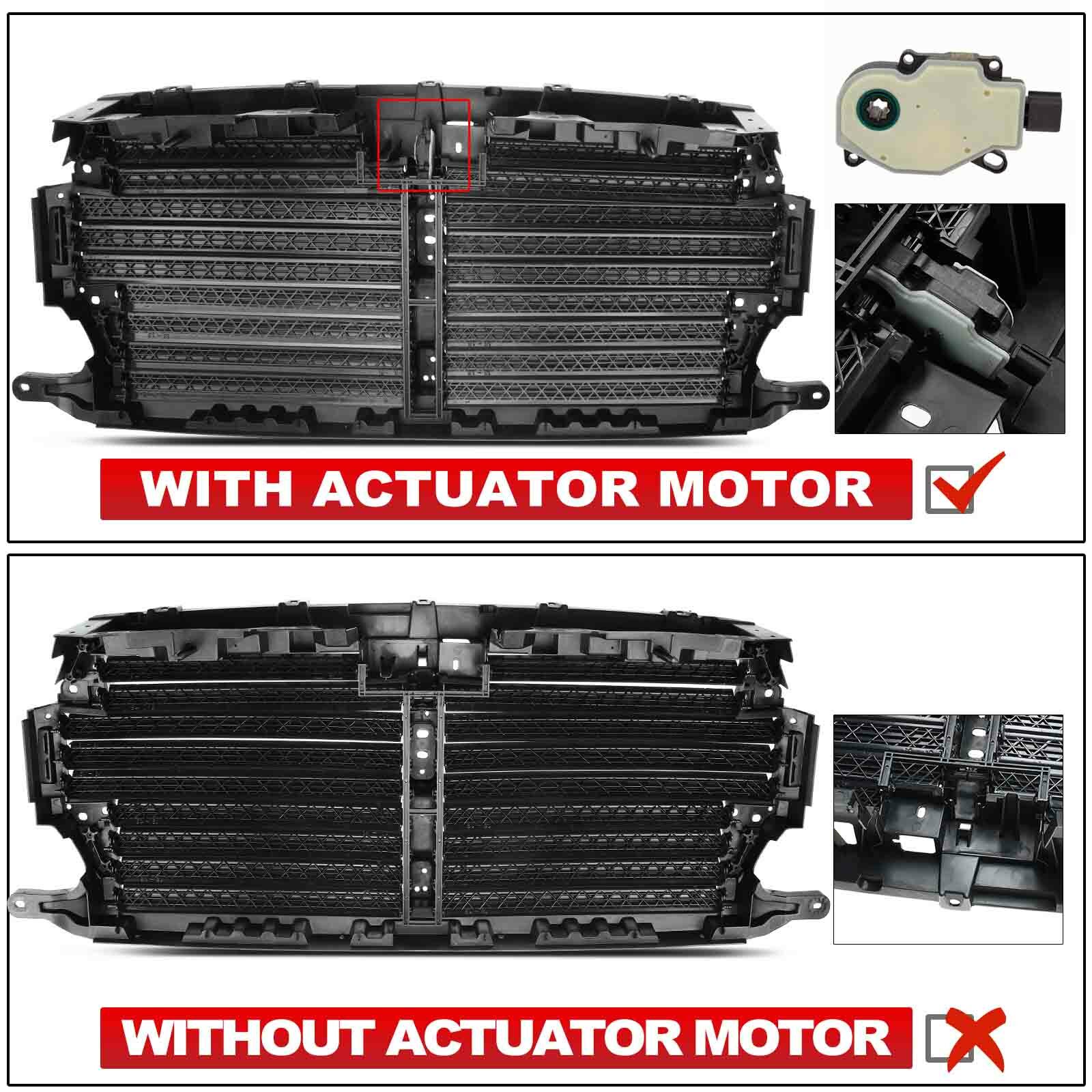 WITH ACTUATOR MOTOR

WITHOUT ACTUATOR MOTOR