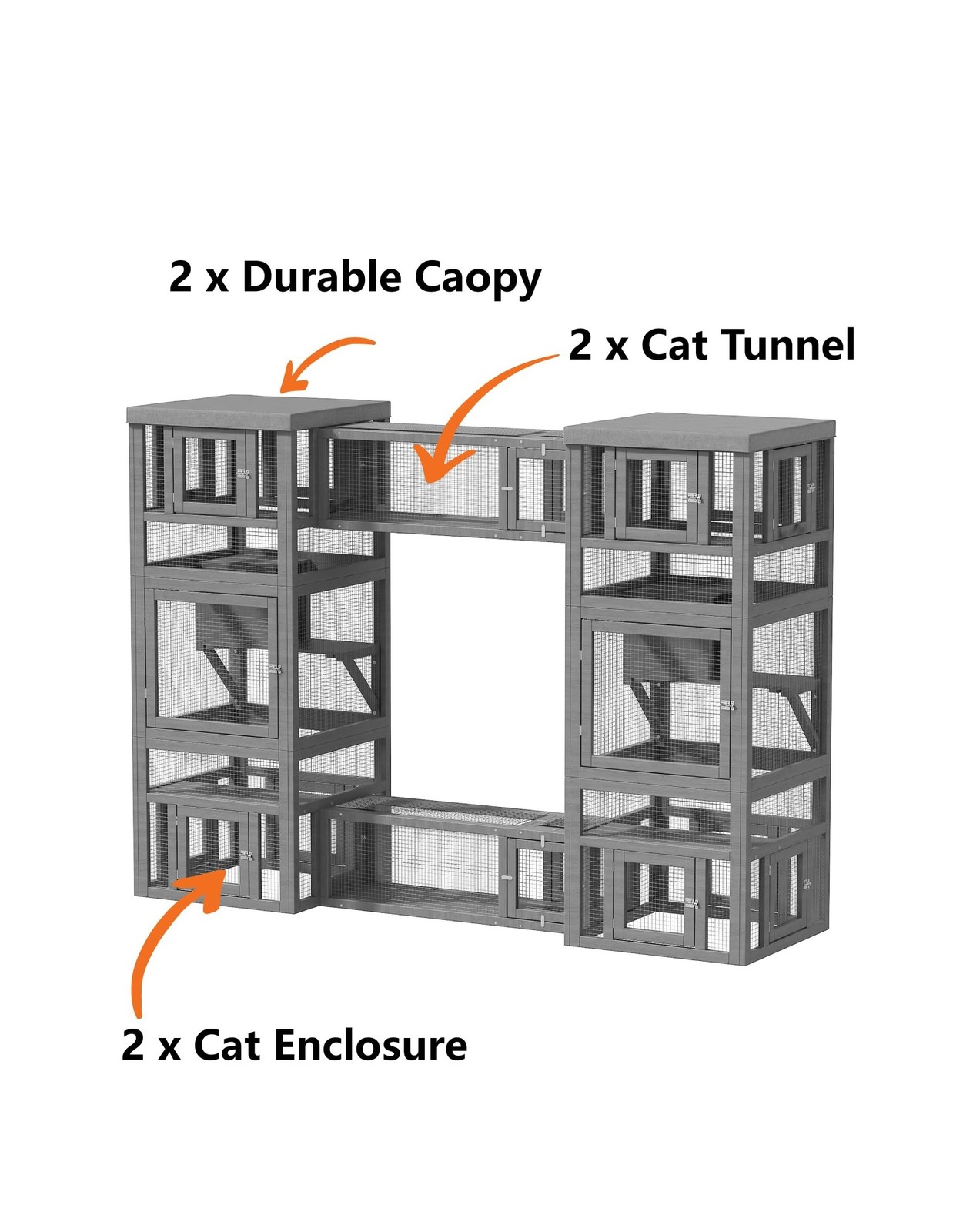 2 x Durable Caopy

2 x Cat Tunnel

2 x Cat Enclosure