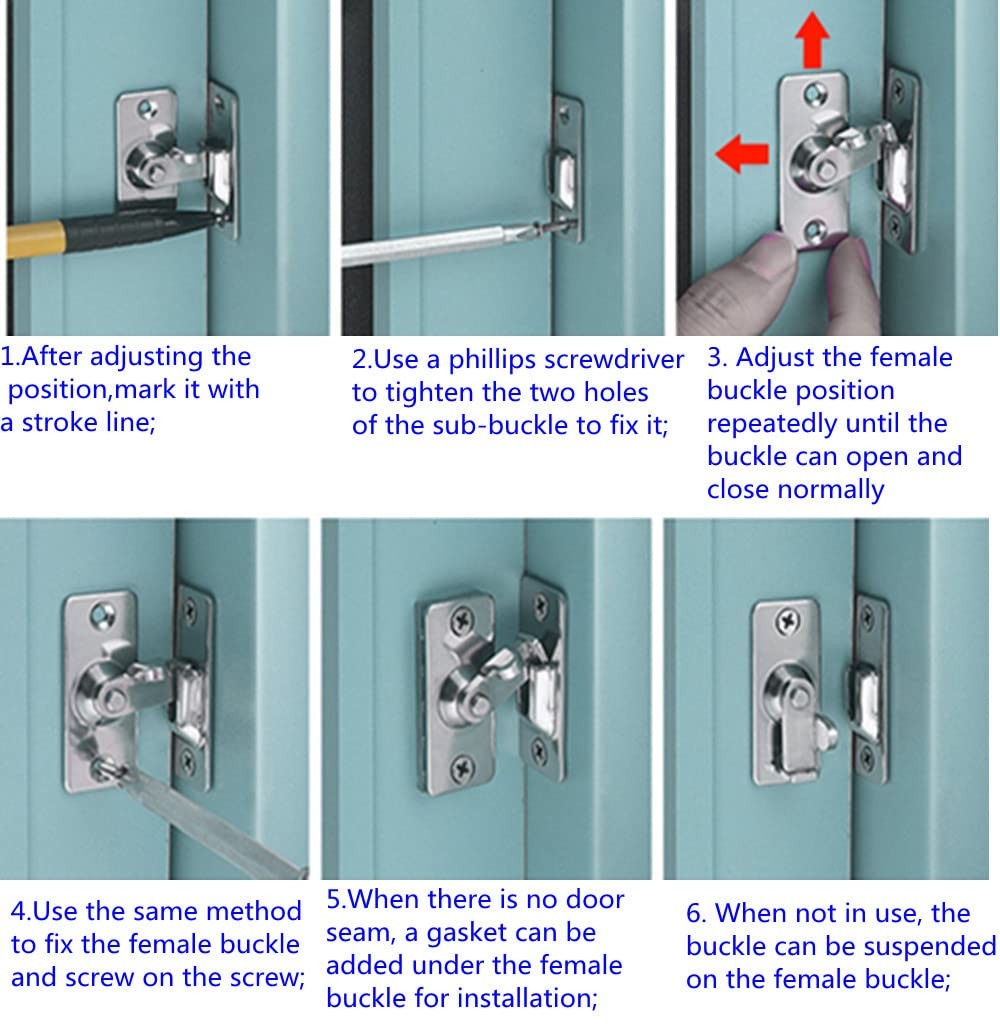 1.After adjusting the position,mark it with a stroke line;

2.Use a phillips screwdriver to tighten the two holes of the sub-buckle to fix it;

3. Adjust the female buckle position repeatedly until the buckle can open and close normally

4.Use the same method to fix the female buckle and screw on the screw;

5.When there is no door seam, a gasket can be added under the female buckle for installation;

6. When not in use, the buckle can be suspended on the female buckle;