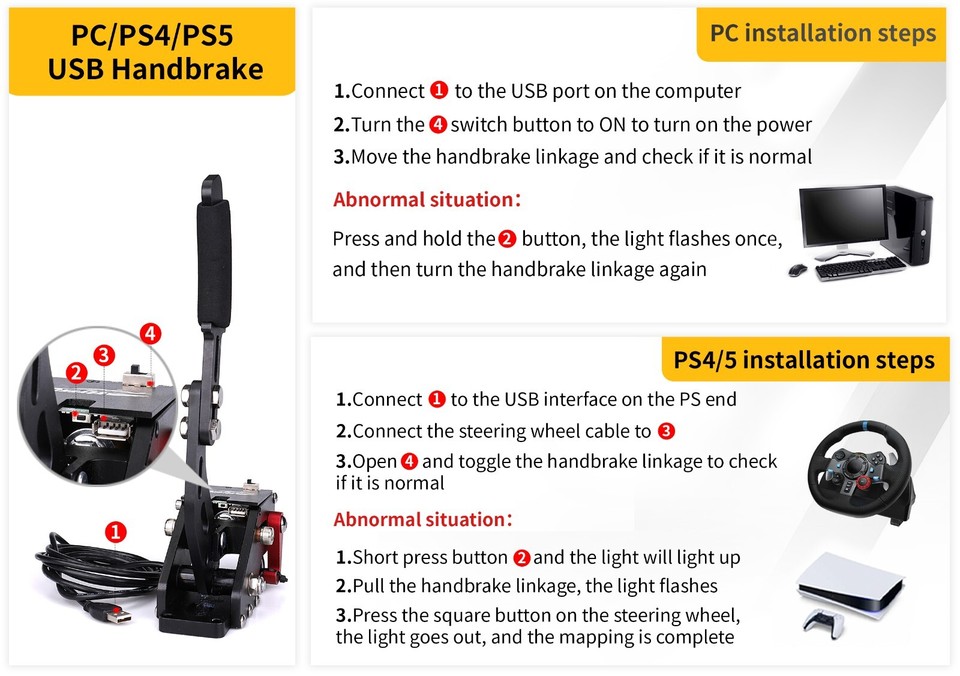 PC/PS4/PS5
USB Handbrake

4
3
2
1

PC installation steps

1.Connect 1 to the USB port on the computer
2.Turn the 4 switch button to ON to turn on the power
3.Move the handbrake linkage and check if it is normal

Abnormal situation:

Press and hold the 2 button, the light flashes once, and then turn the handbrake linkage again

PS4/5 installation steps

1.Connect 1 to the USB interface on the PS end
2.Connect the steering wheel cable to 3
3.Open 4 and toggle the handbrake linkage to check if it is normal

Abnormal situation:

1.Short press button 2 and the light will light up
2.Pull the handbrake linkage, the light flashes
3.Press the square button on the steering wheel, the light goes out, and the mapping is complete