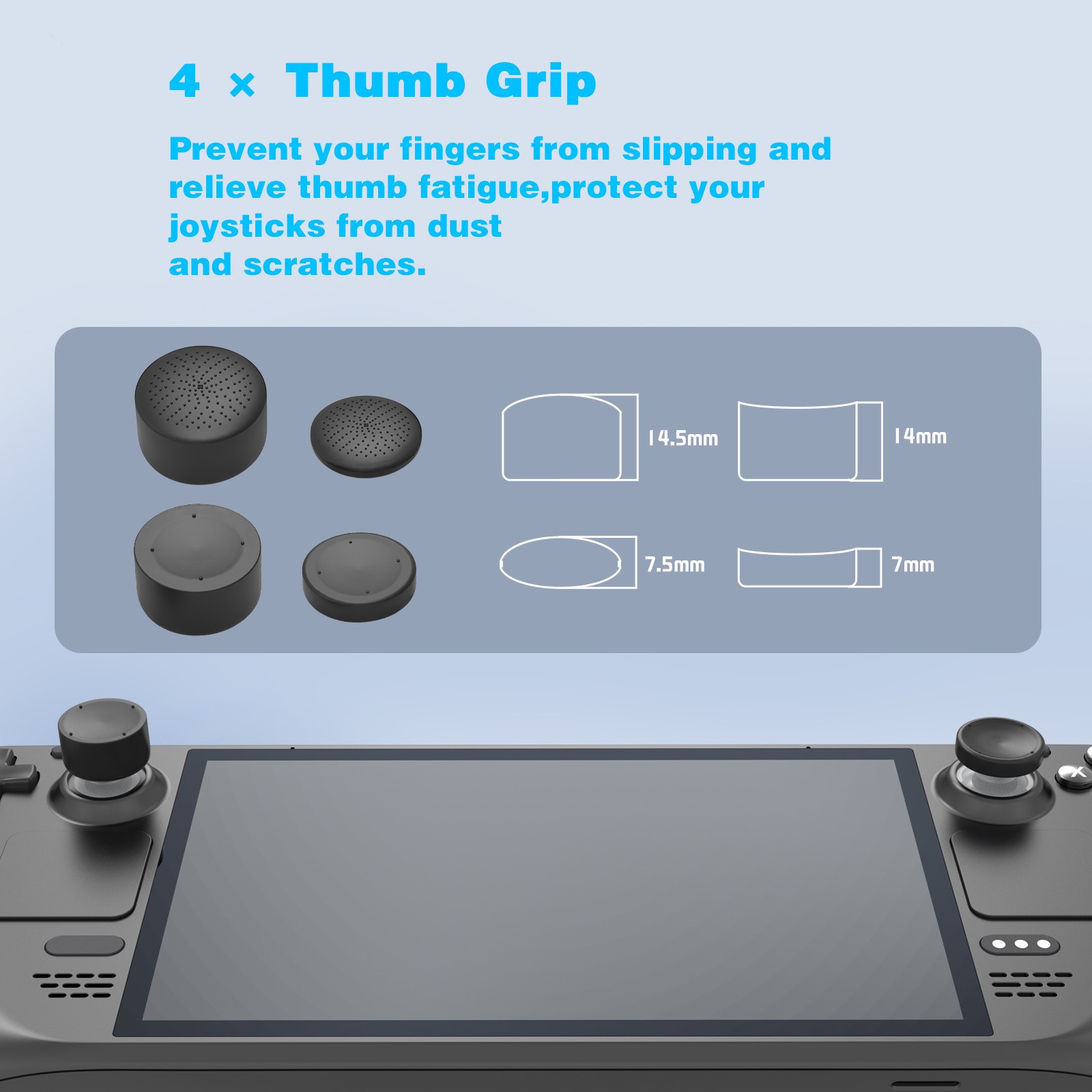 4 × Thumb Grip

Prevent your fingers from slipping and relieve thumb fatigue,protect your joysticks from dust
and scratches.

14.5mm

14mm

7.5mm

7mm

X