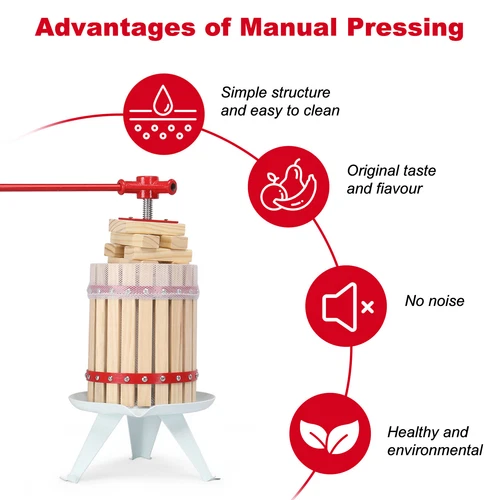 Advantages of Manual Pressing

Simple structure and easy to clean

Original taste and fiavour

No noise

Healthy and environmental