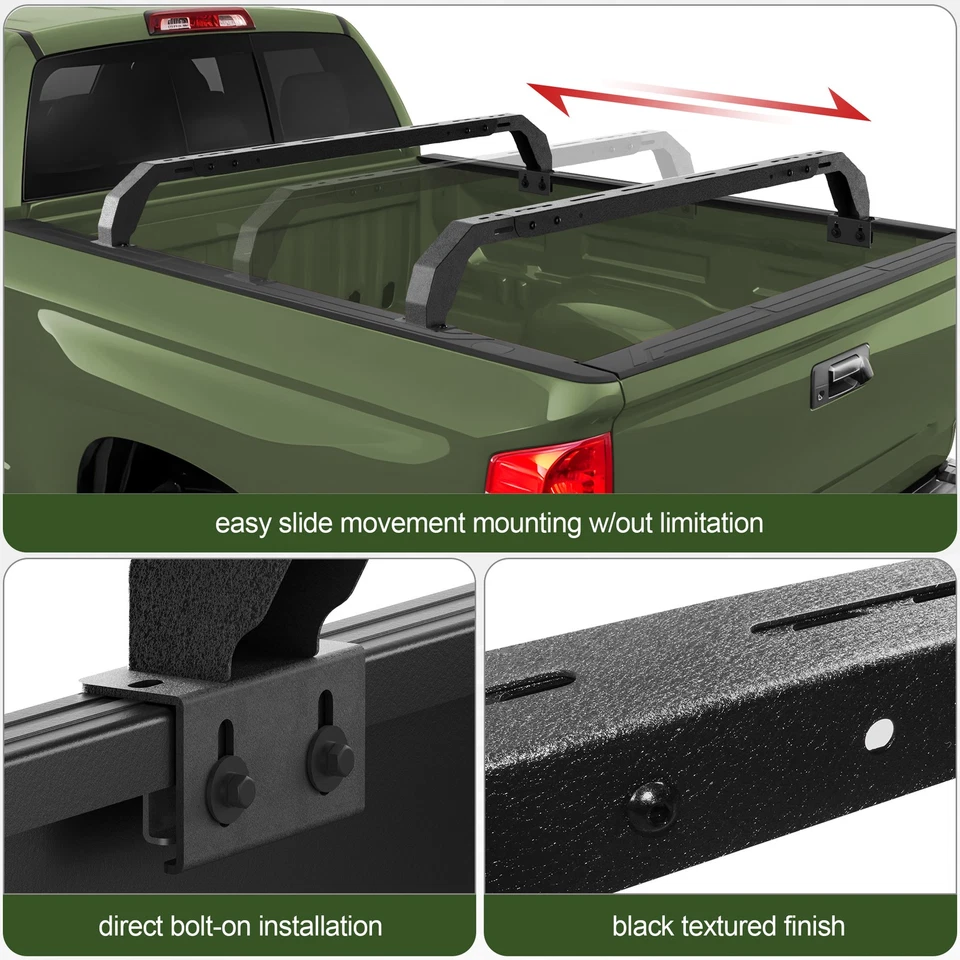 easy slide movement mounting w/out limitation

direct bolt-on installation

black textured finish