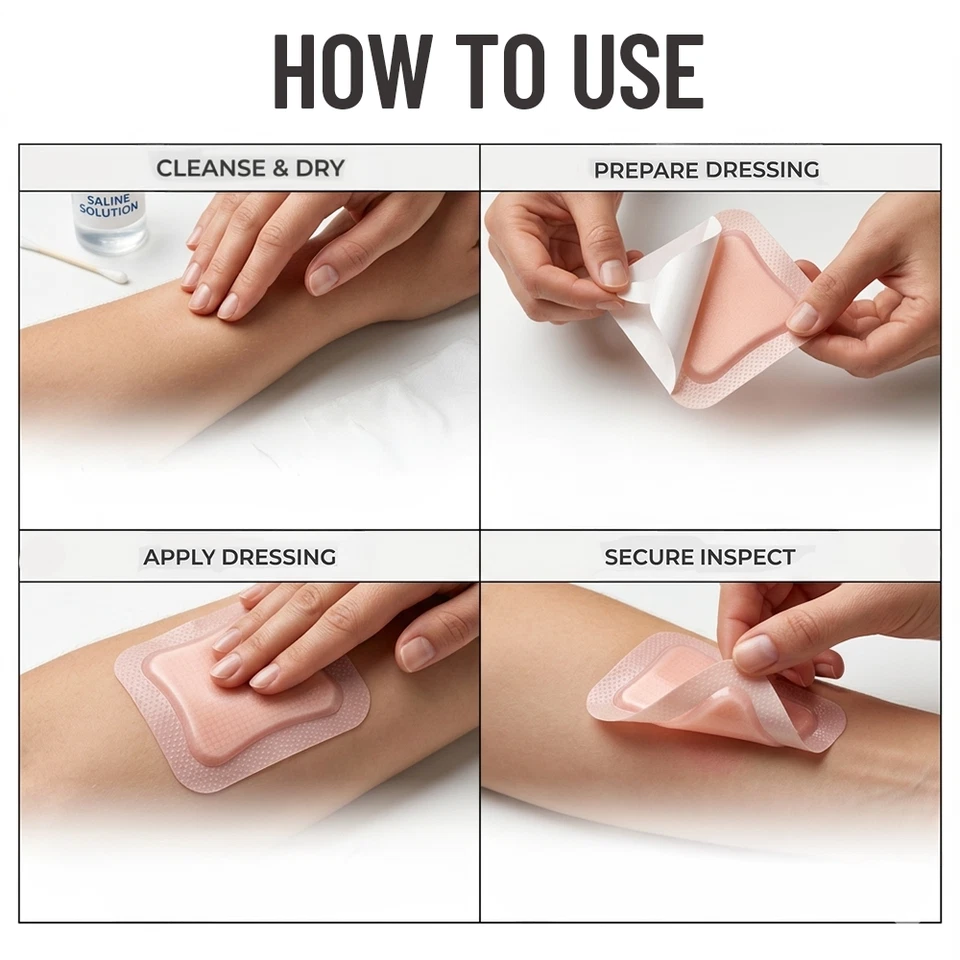 HOW TO USE

CLEANSE & DRY

SALINE SOLUTION

PREPARE DRESSING

APPLY DRESSING

SECURE INSPECT