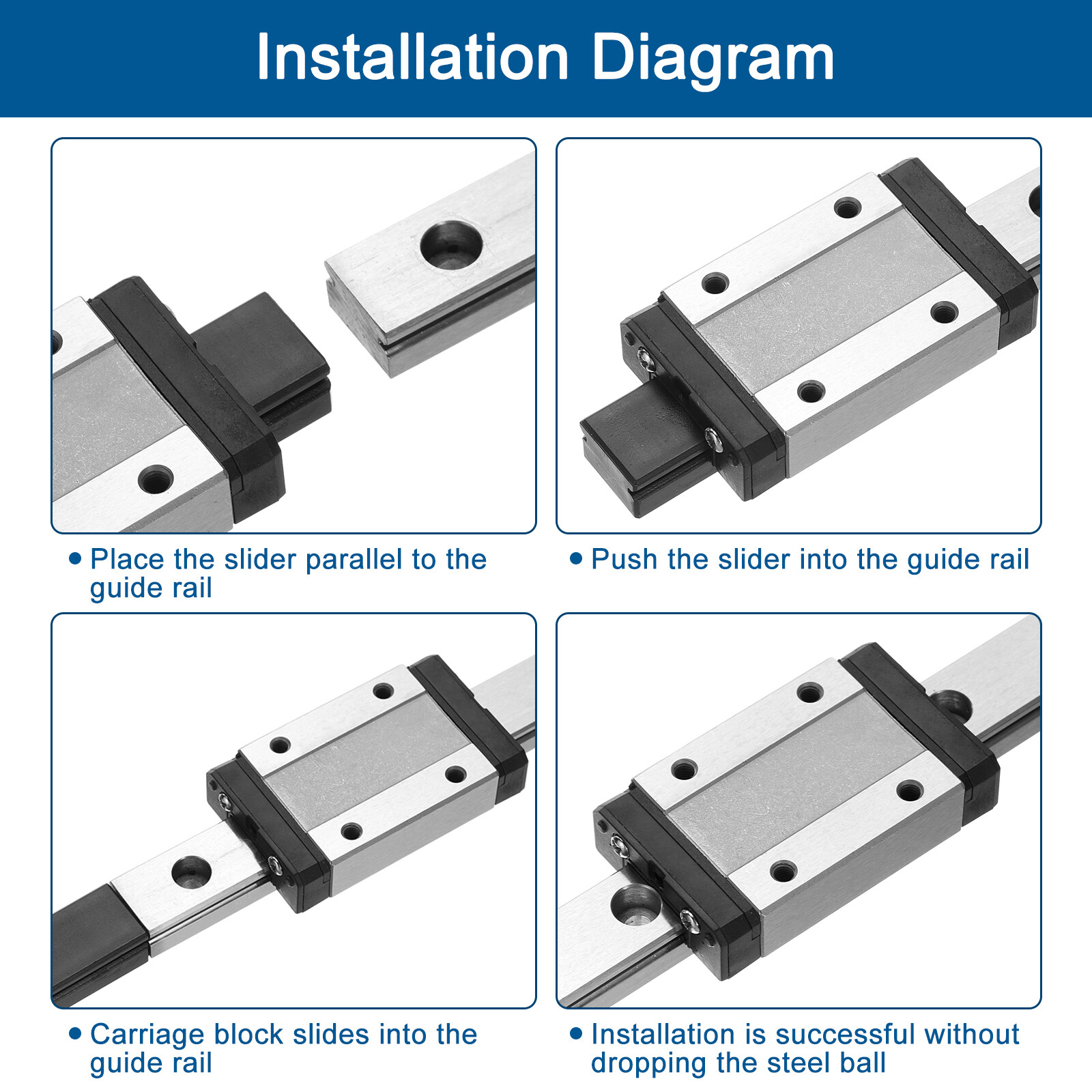 Installation Diagram

• Place the slider parallel to the guide rail

• Push the slider into the guide rail

• Carriage block slides into the guide rail

• Installation is successful without dropping the steel ball