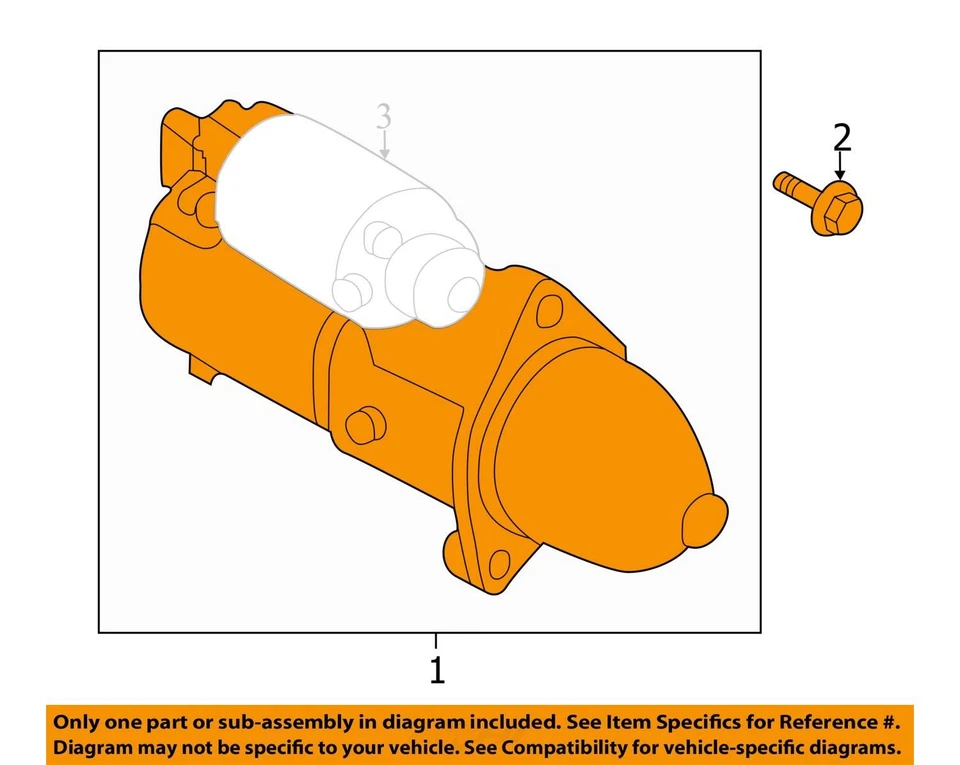 3

2

1

Only one part or sub-assembly in diagram included. See Item Specifics for Reference #. Diagram may not be specific to your vehicle. See Compatibility for vehicle-specific diagrams.