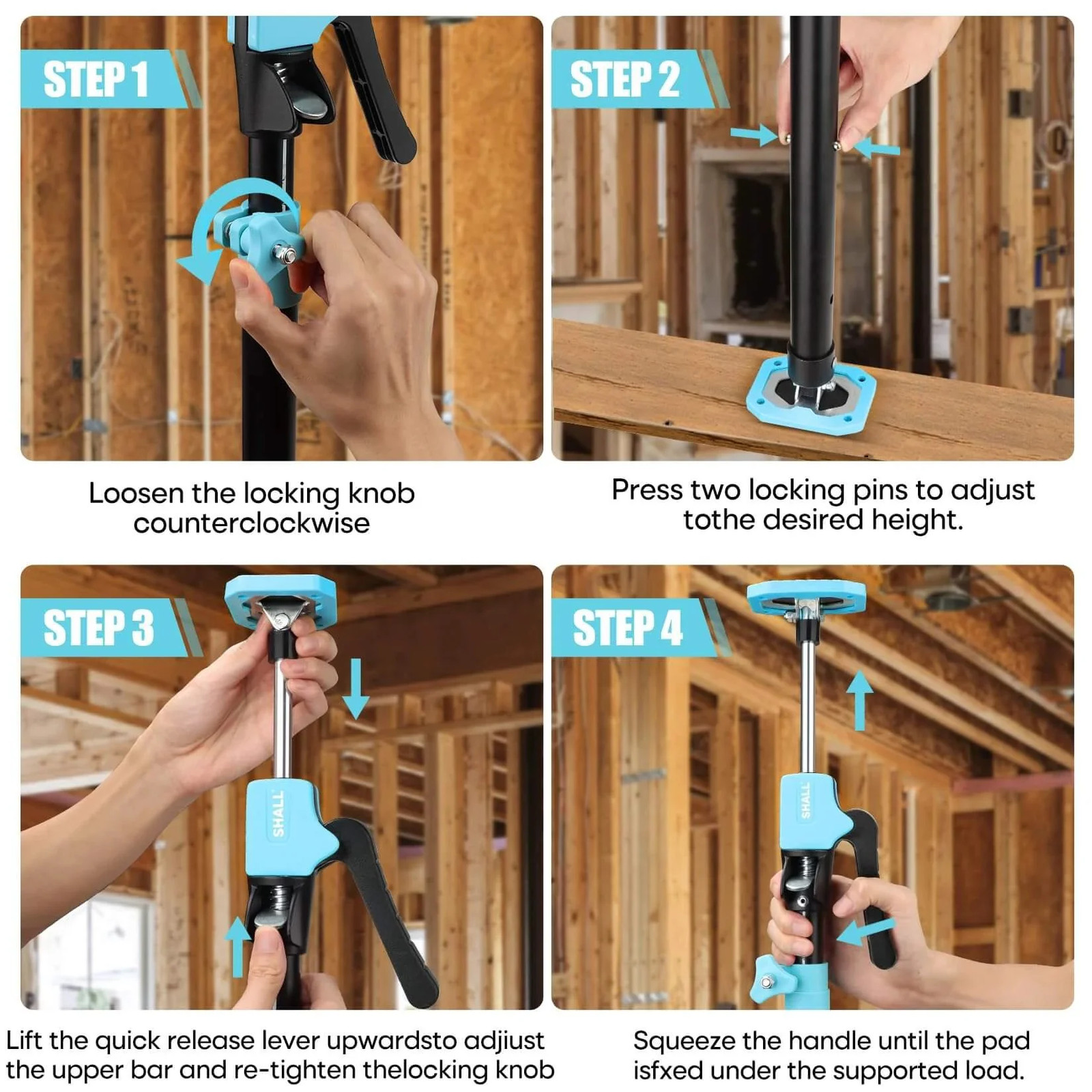 STEP 1

Loosen the locking knob counterclockwise

STEP 2

Press two locking pins to adjust tothe desired height.

STEP 3

SHALL

Lift the quick release lever upwardsto adjiust the upper bar and re-tighten thelocking knob

STEP 4

SHALL

Squeeze the handle until the pad isfxed under the supported load.