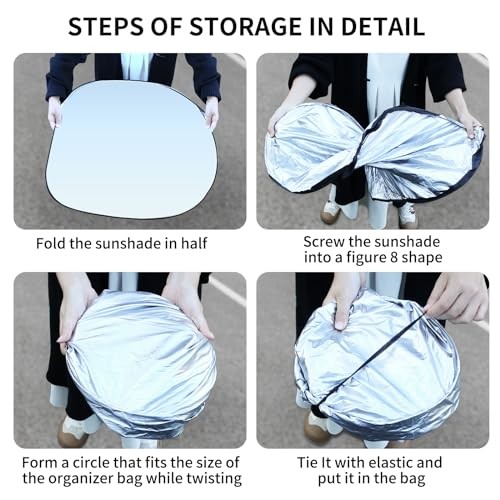 STEPS OF STORAGE IN DETAIL

Fold the sunshade in half

Screw the sunshade into a figure 8 shape

Form a circle that fits the size of the organizer bag while twisting

Tie It with elastic and put it in the bag