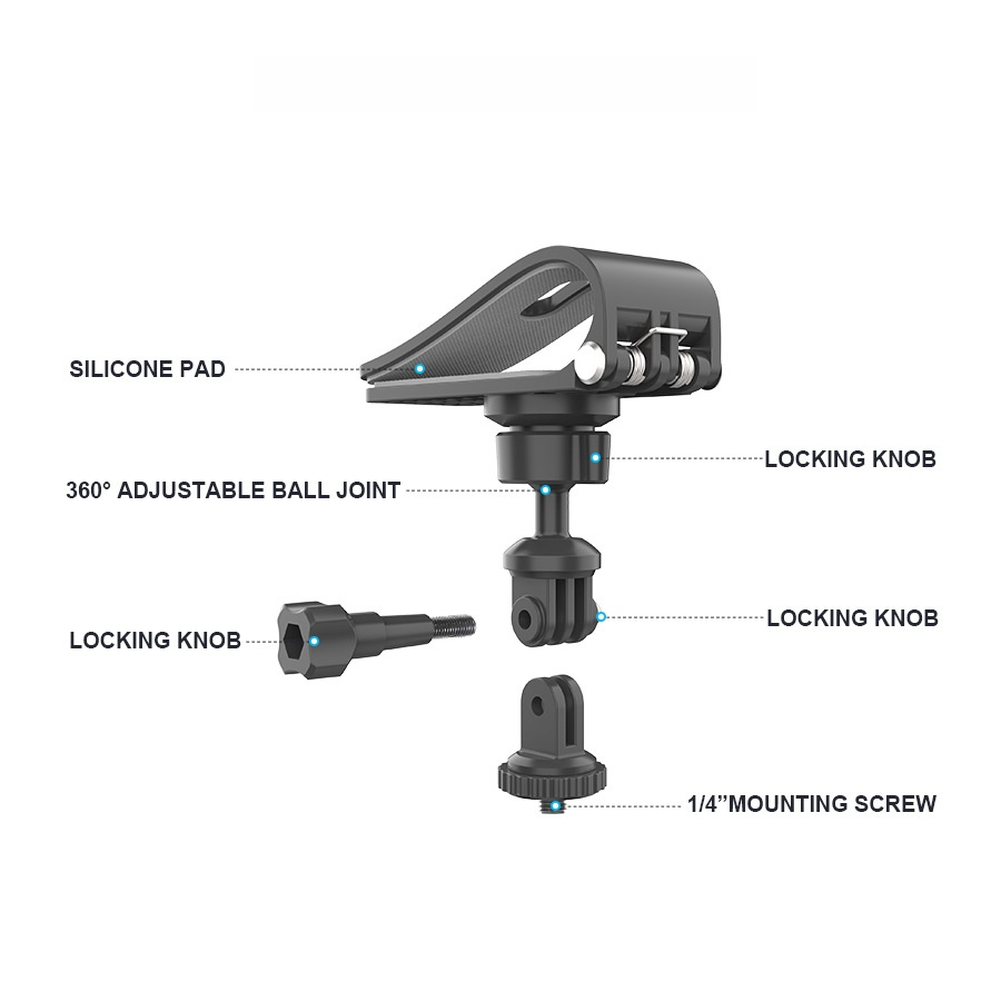 SILICONE PAD

LOCKING KNOB

360° ADJUSTABLE BALL JOINT

LOCKING KNOB

LOCKING KNOB

1/4"MOUNTING SCREW