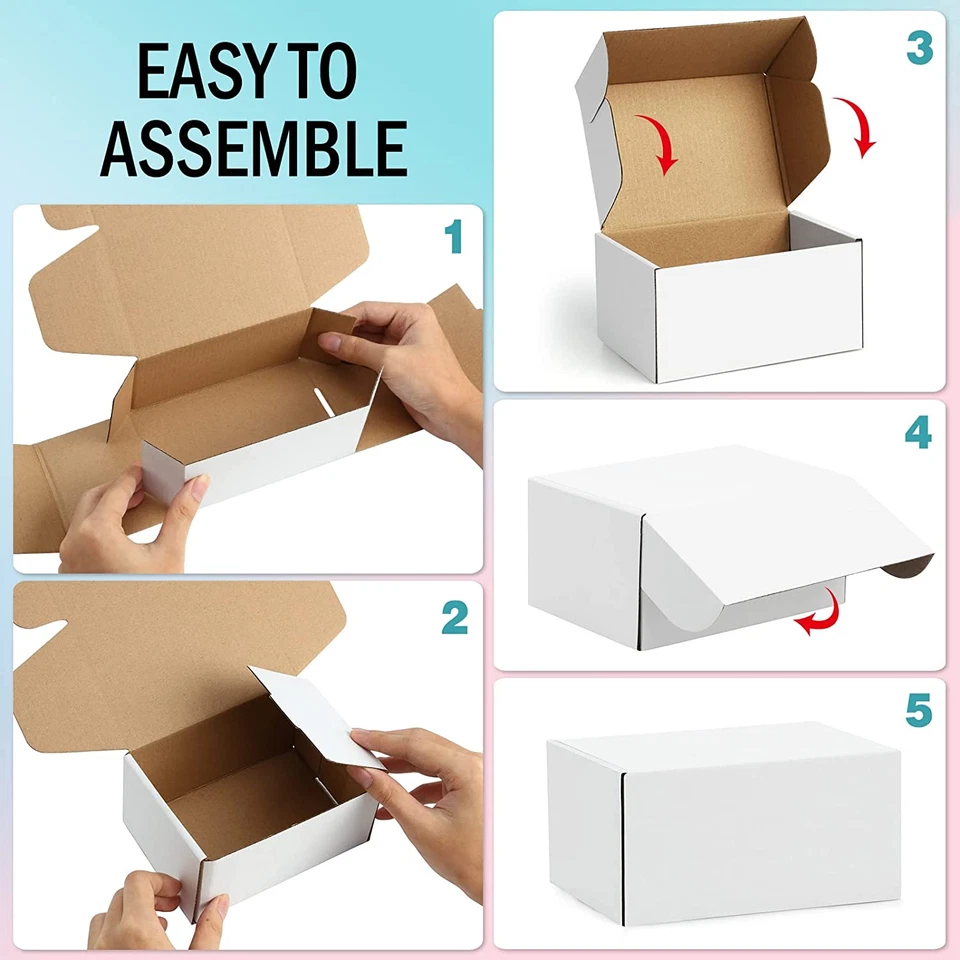 EASY TO ASSEMBLE

1

2

3

4

5