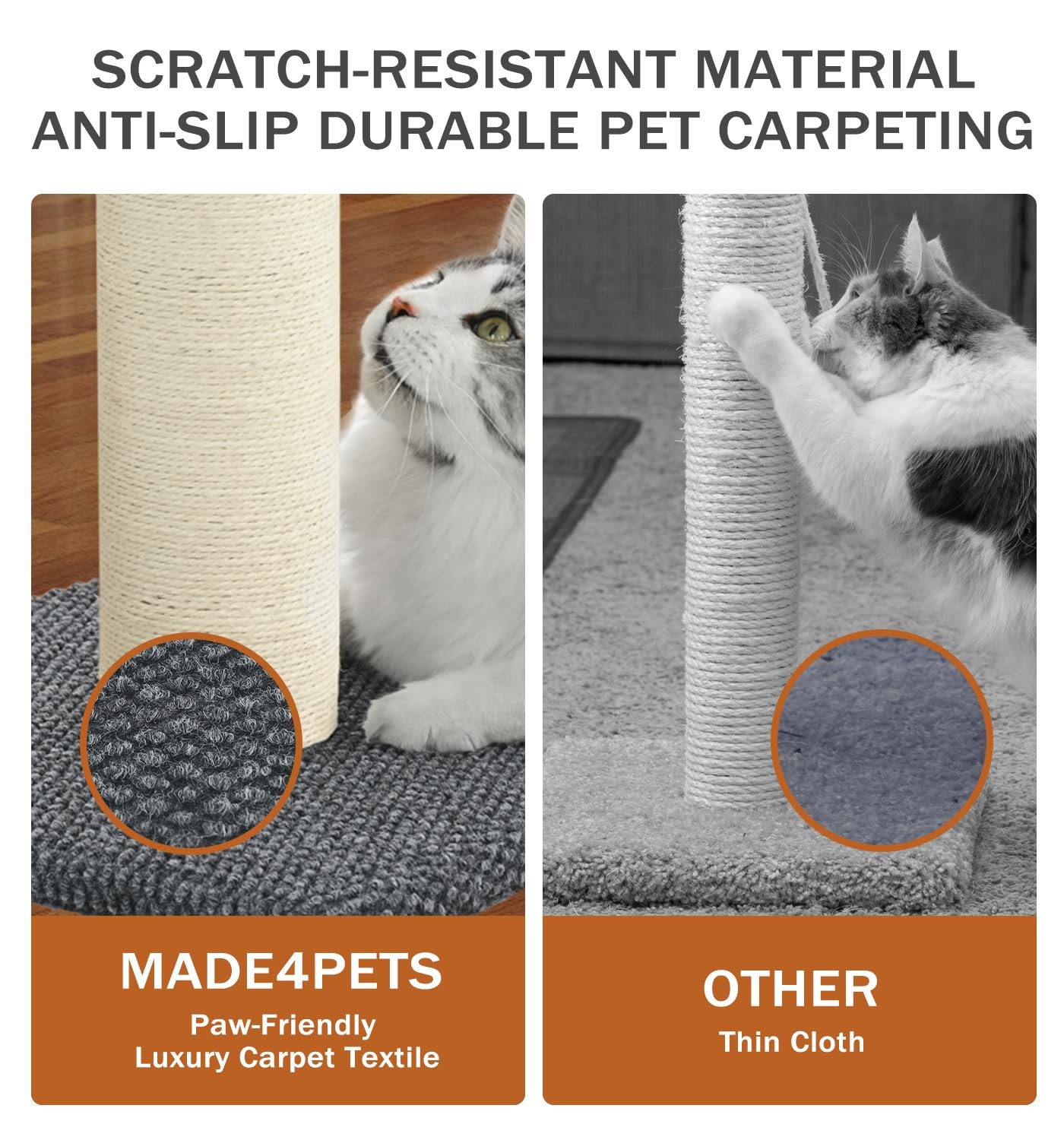 SCRATCH-RESISTANT MATERIAL
ANTI-SLIP DURABLE PET CARPETING

MADE4PETS
Paw-Friendly
Luxury Carpet Textile

OTHER
Thin Cloth