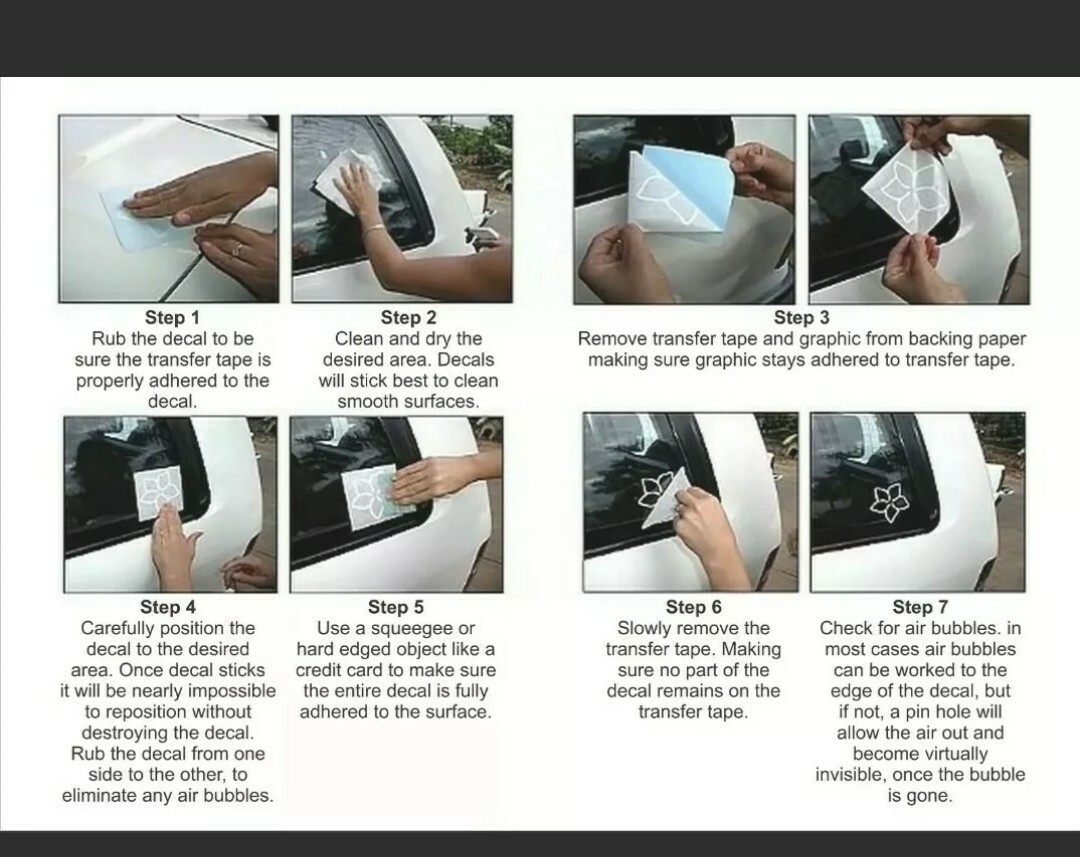 Step 1
Rub the decal to be sure the transfer tape is properly adhered to the decal.

Step 2
Clean and dry the desired area. Decals will stick best to clean smooth surfaces.

Step 3
Remove transfer tape and graphic from backing paper making sure graphic stays adhered to transfer tape.

Step 4
Carefully position the decal to the desired area. Once decal sticks it will be nearly impossible to reposition without destroying the decal. Rub the decal from one side to the other, to eliminate any air bubbles.

Step 5
Use a squeegee or hard edged object like a credit card to make sure the entire decal is fully adhered to the surface.

Step 6
Slowly remove the transfer tape. Making sure no part of the decal remains on the transfer tape.

Step 7
Check for air bubbles. in most cases air bubbles can be worked to the edge of the decal, but if not, a pin hole will allow the air out and become virtually invisible, once the bubble is gone.