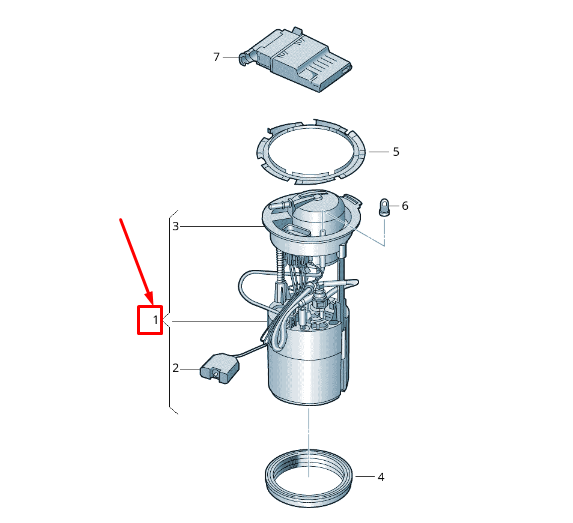 7
5
6
3
1
2
4