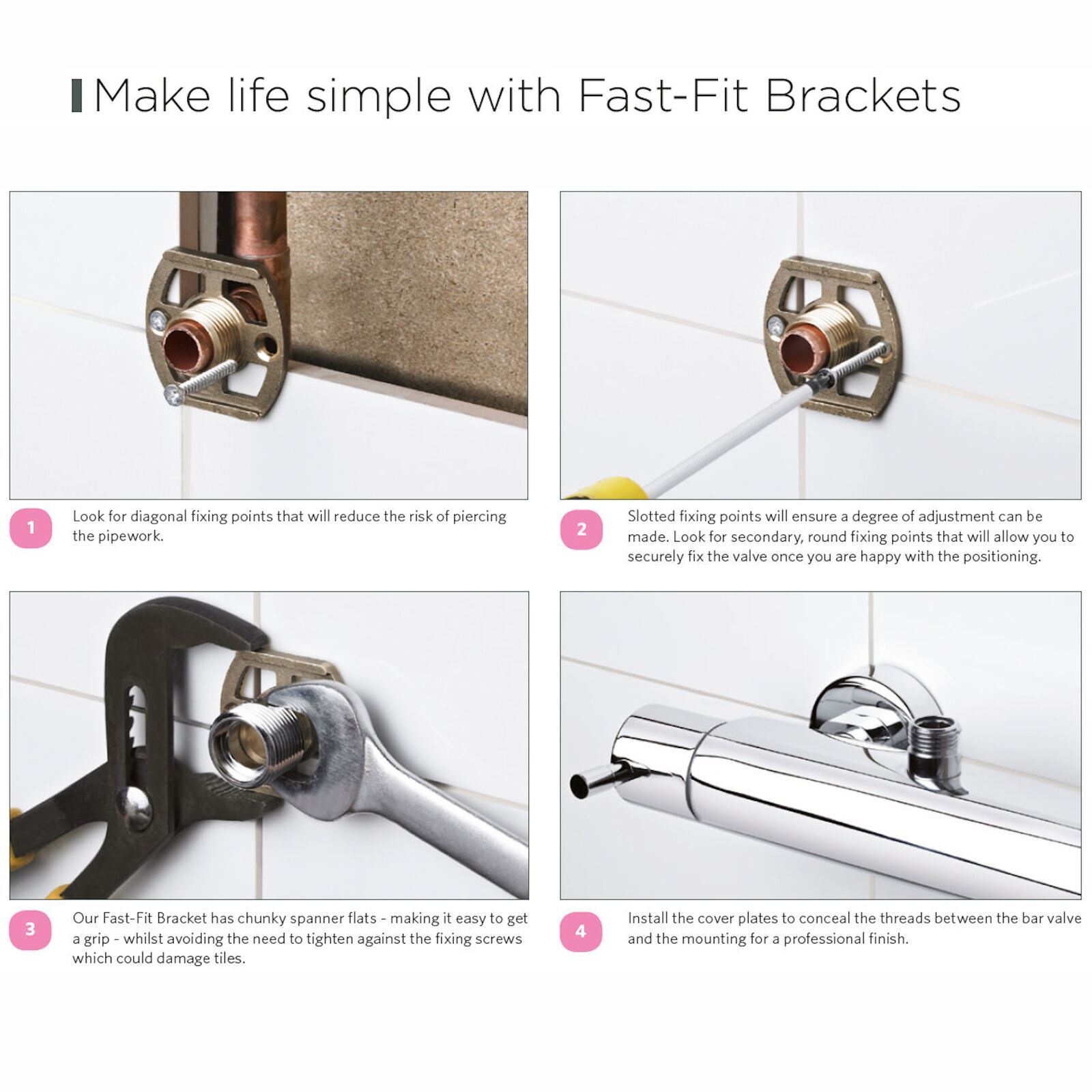 Make life simple with Fast-Fit Brackets

1 Look for diagonal fixing points that will reduce the risk of piercing the pipework.

2 Slotted fixing points will ensure a degree of adjustment can be made. Look for secondary, round fixing points that will allow you to securely fix the valve once you are happy with the positioning.

3 Our Fast-Fit Bracket has chunky spanner flats - making it easy to get a grip - whilst avoiding the need to tighten against the fixing screws which could damage tiles.

4 Install the cover plates to conceal the threads between the bar valve and the mounting for a professional finish.