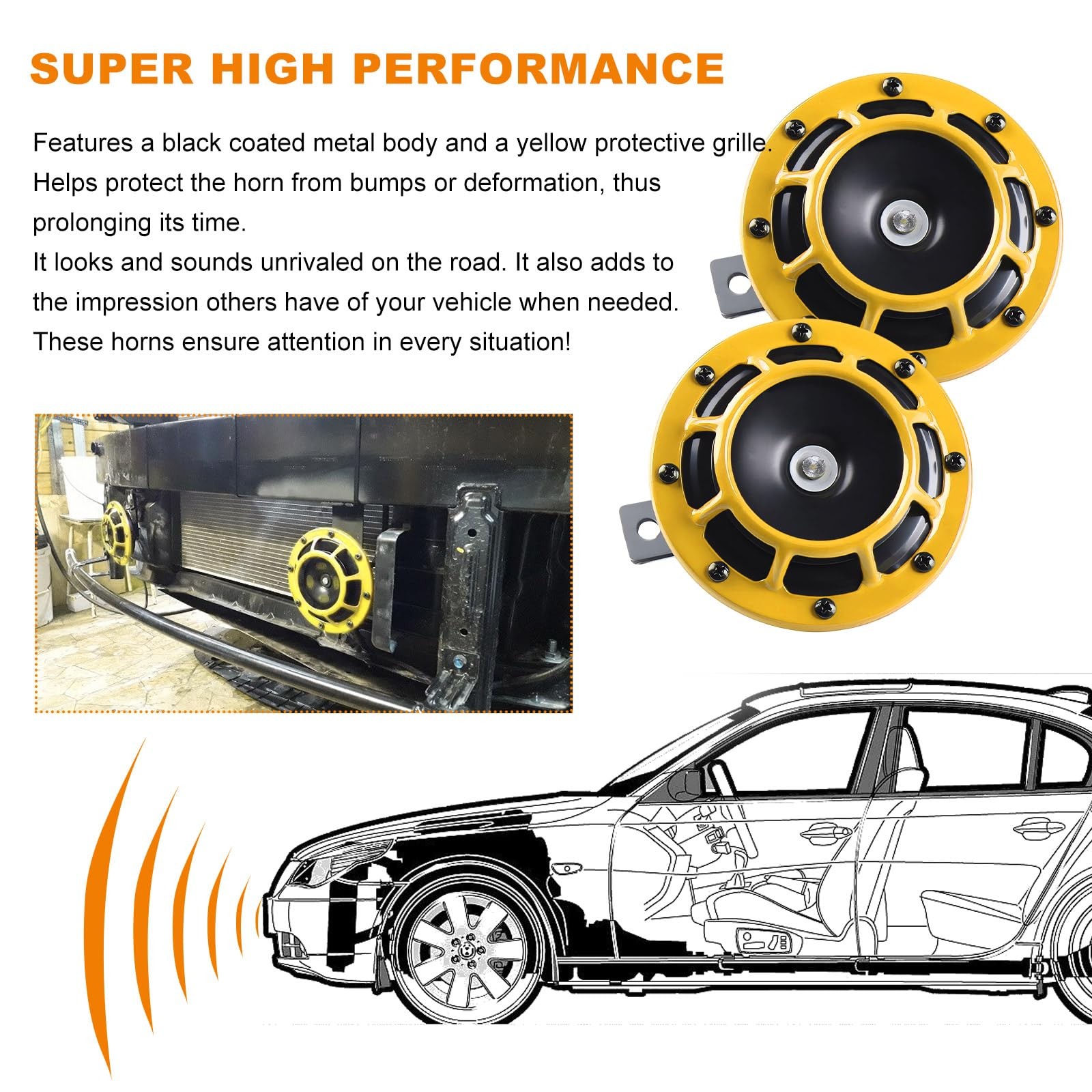 SUPER HIGH PERFORMANCE

Features a black coated metal body and a yellow protective grille. Helps protect the horn from bumps or deformation, thus prolonging its time.
It looks and sounds unrivaled on the road. It also adds to the impression others have of your vehicle when needed.
These horns ensure attention in every situation!