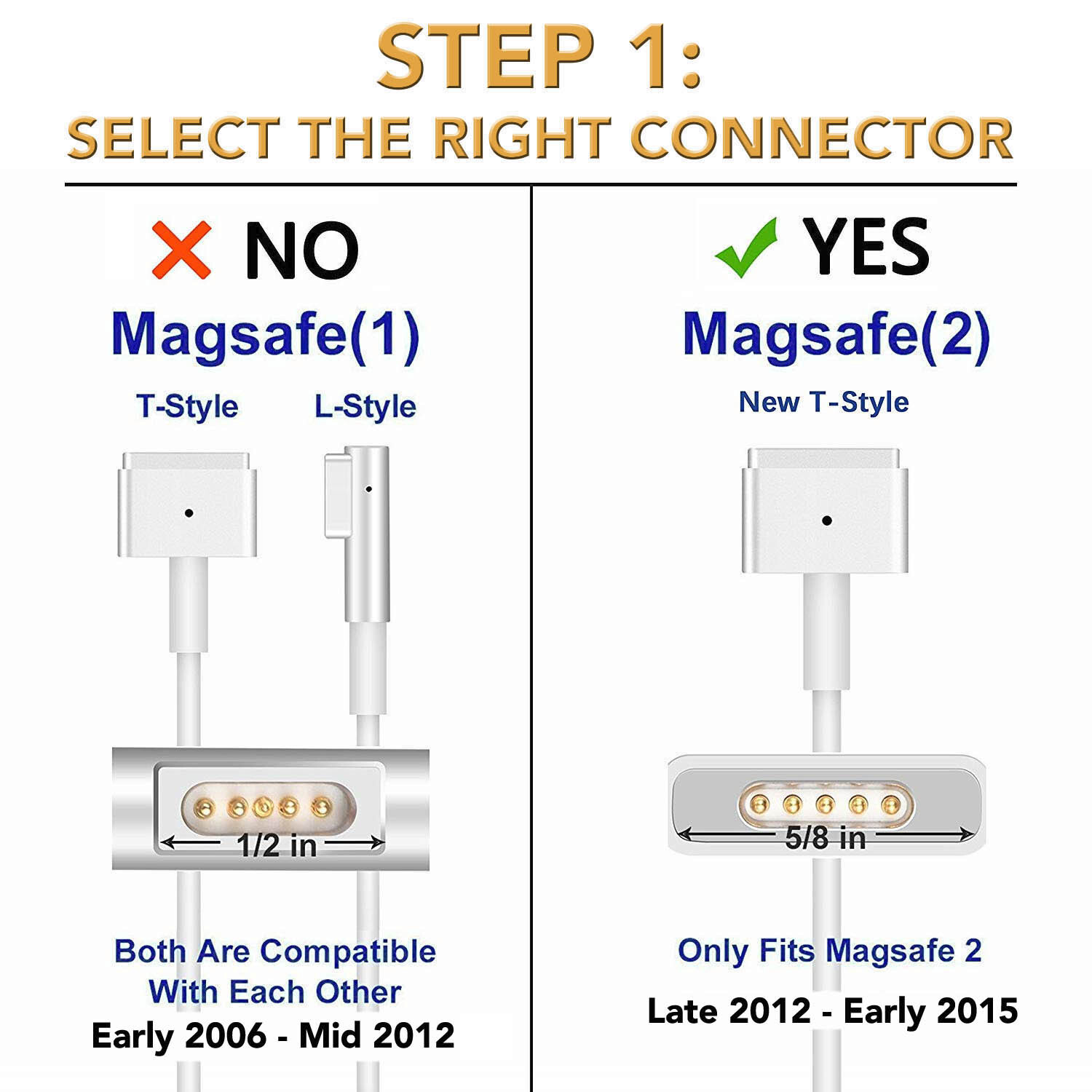 STEP 1:
SELECT THE RIGHT CONNECTOR

NO
Magsafe(1)
T-Style L-Style

1/2 in

Both Are Compatible With Each Other
Early 2006 - Mid 2012

YES
Magsafe(2)
New T-Style

5/8 in

Only Fits Magsafe 2
Late 2012 - Early 2015