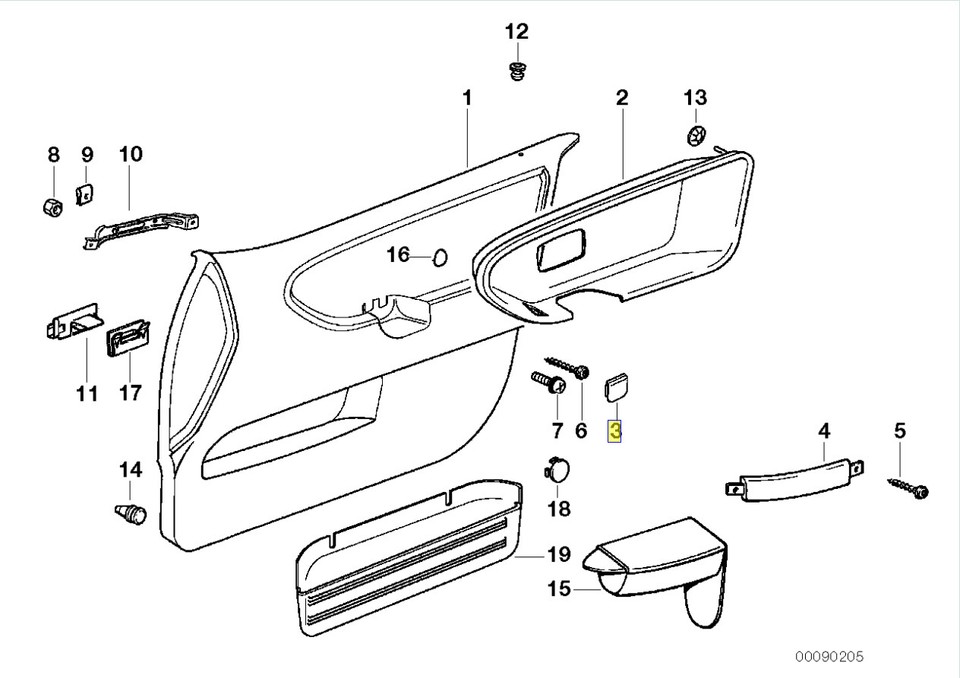 12
1
2
13
8
9
10
16
11
17
7
6
3
4
5
14
18
19
15
00090205