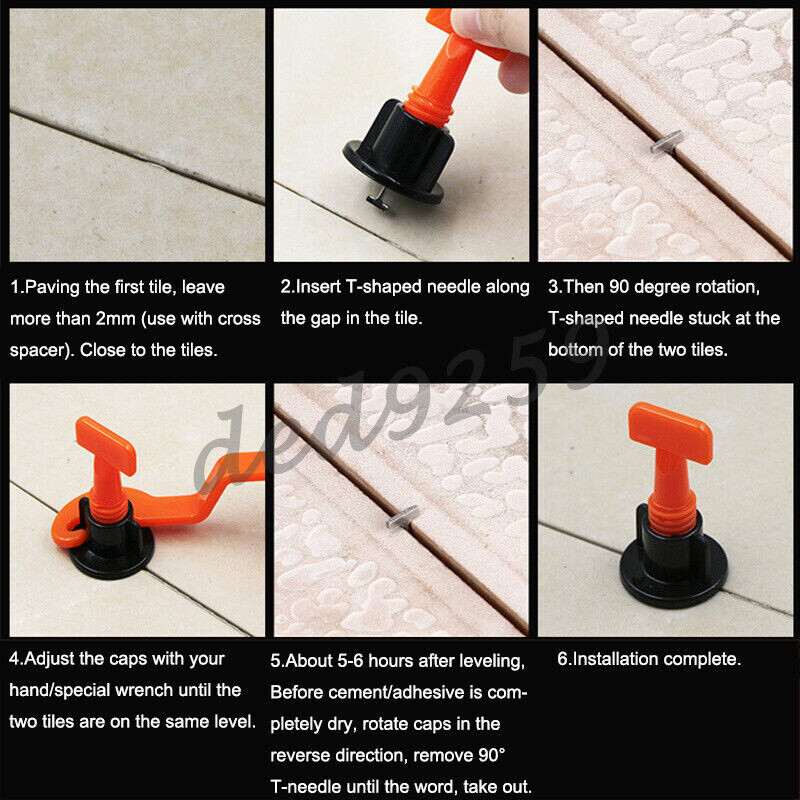 1.Paving the first tile, leave more than 2mm (use with cross spacer). Close to the tiles.

2.Insert T-shaped needle along the gap in the tile.

3.Then 90 degree rotation, T-shaped needle stuck at the bottom of the two tiles.

ded9259

4.Adjust the caps with your hand/special wrench until the two tiles are on the same level.

5.About 5-6 hours after leveling, Before cement/adhesive is completely dry, rotate caps in the reverse direction, remove 90° T-needle until the word, take out.

6.Installation complete.