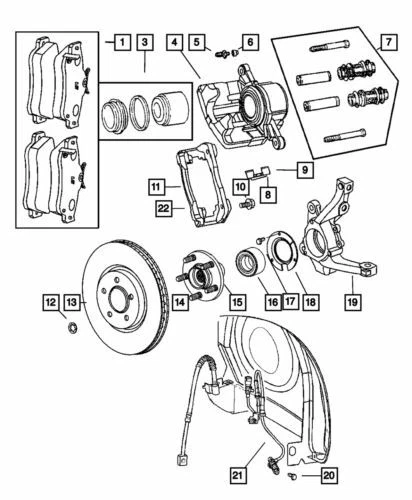 1
3
4
5
6
7
9
10
8
11
22
12
13
14
15
16
17
18
19
21
20