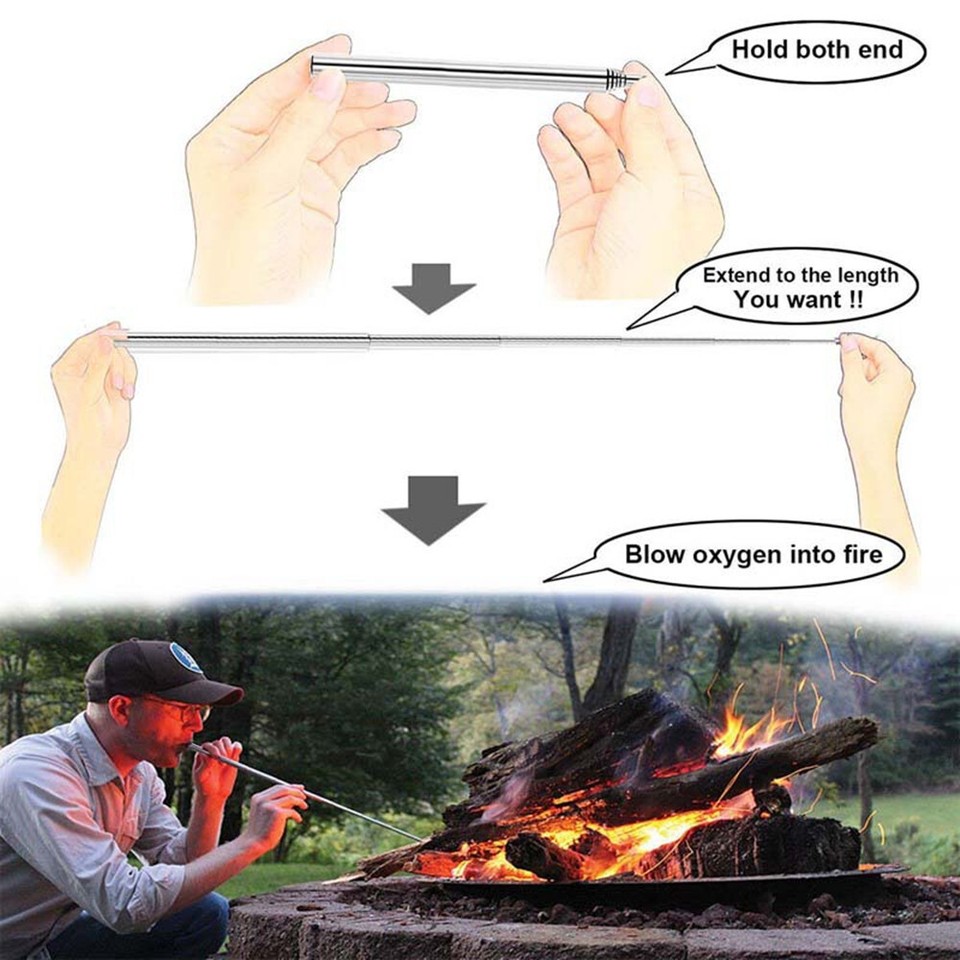 Hold both end

Extend to the length
You want !!

Blow oxygen into fire